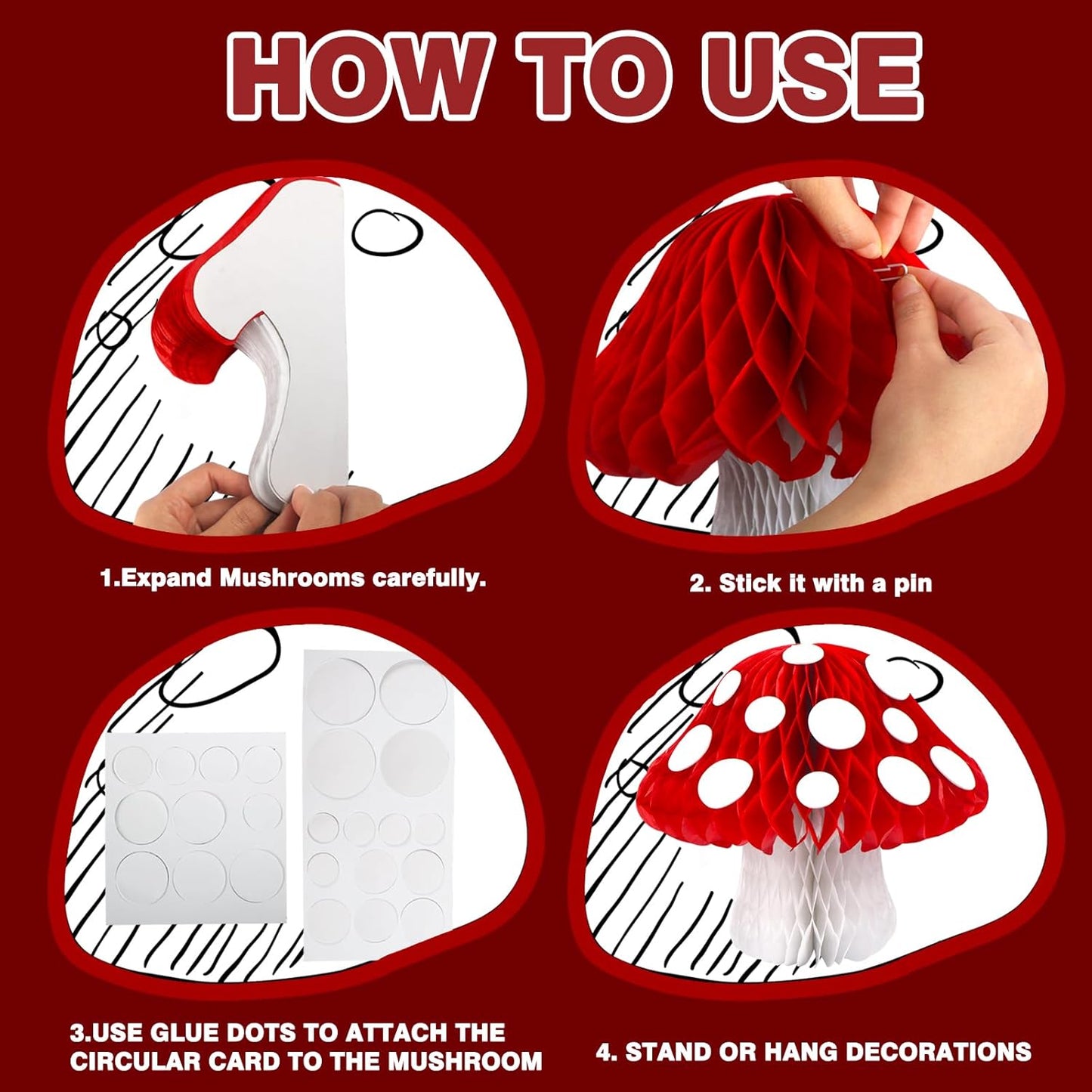 HOW TO USE

1.Expand Mushrooms carefully.

2. Stick it with a pin

3.USE GLUE DOTS TO ATTACH THE CIRCULAR CARD TO THE MUSHROOM

4. STAND OR HANG DECORATIONS