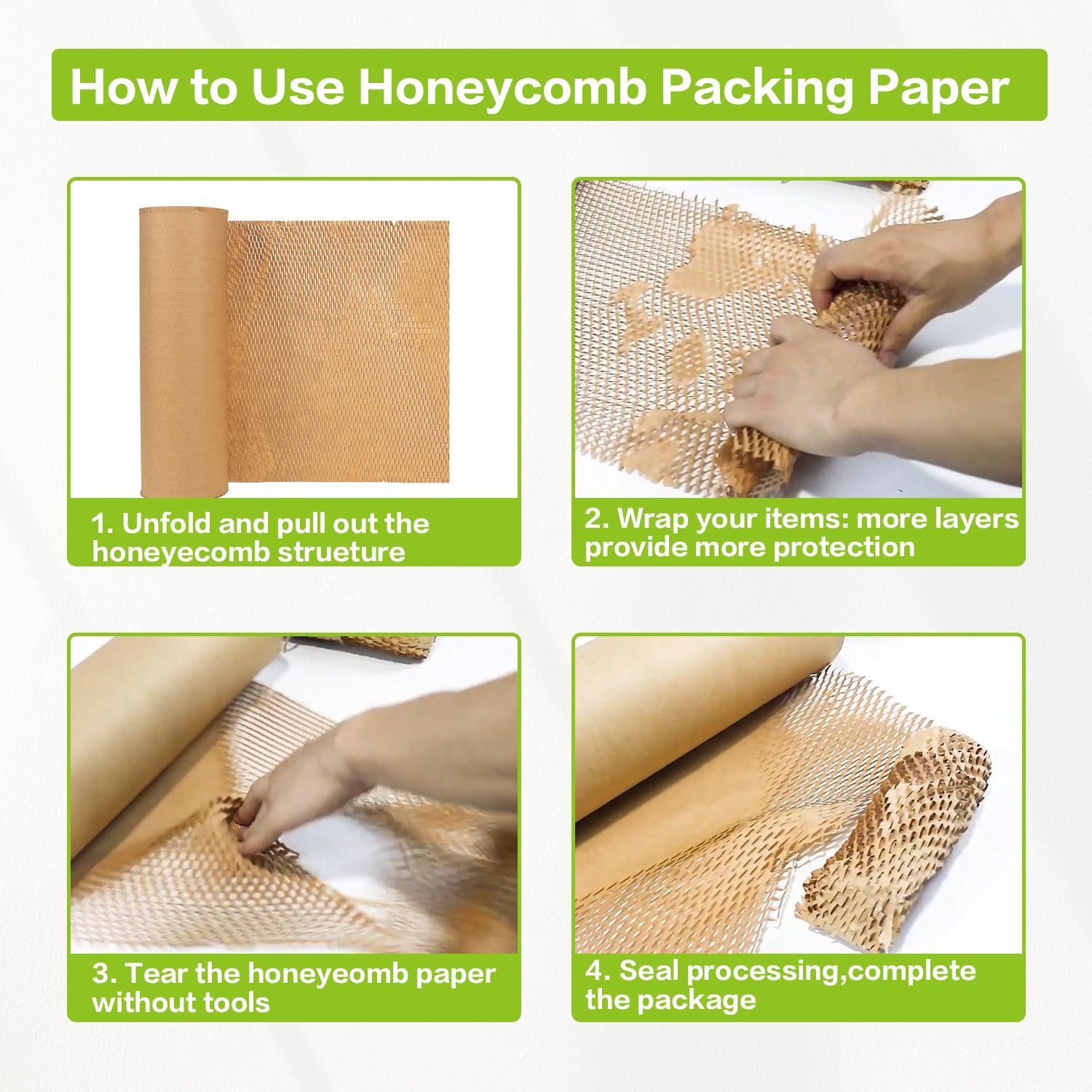 How to Use Honeycomb Packing Paper

1. Unfold and pull out the honeyecomb strueture

2. Wrap your items: more layers provide more protection

3. Tear the honeyeomb paper without tools

4. Seal processing,complete the package