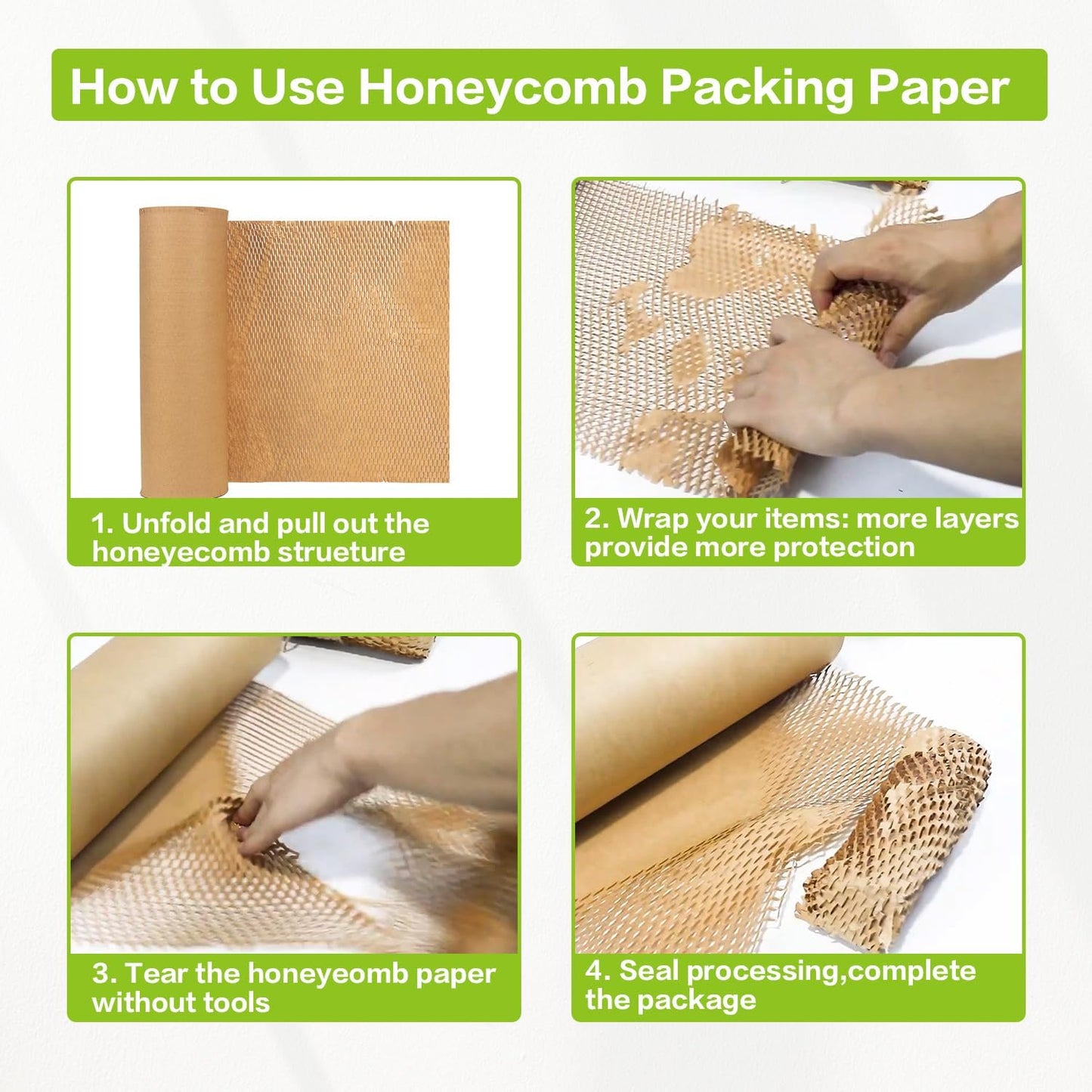 How to Use Honeycomb Packing Paper

1. Unfold and pull out the honeyecomb strueture

2. Wrap your items: more layers provide more protection

3. Tear the honeyeomb paper without tools

4. Seal processing,complete the package