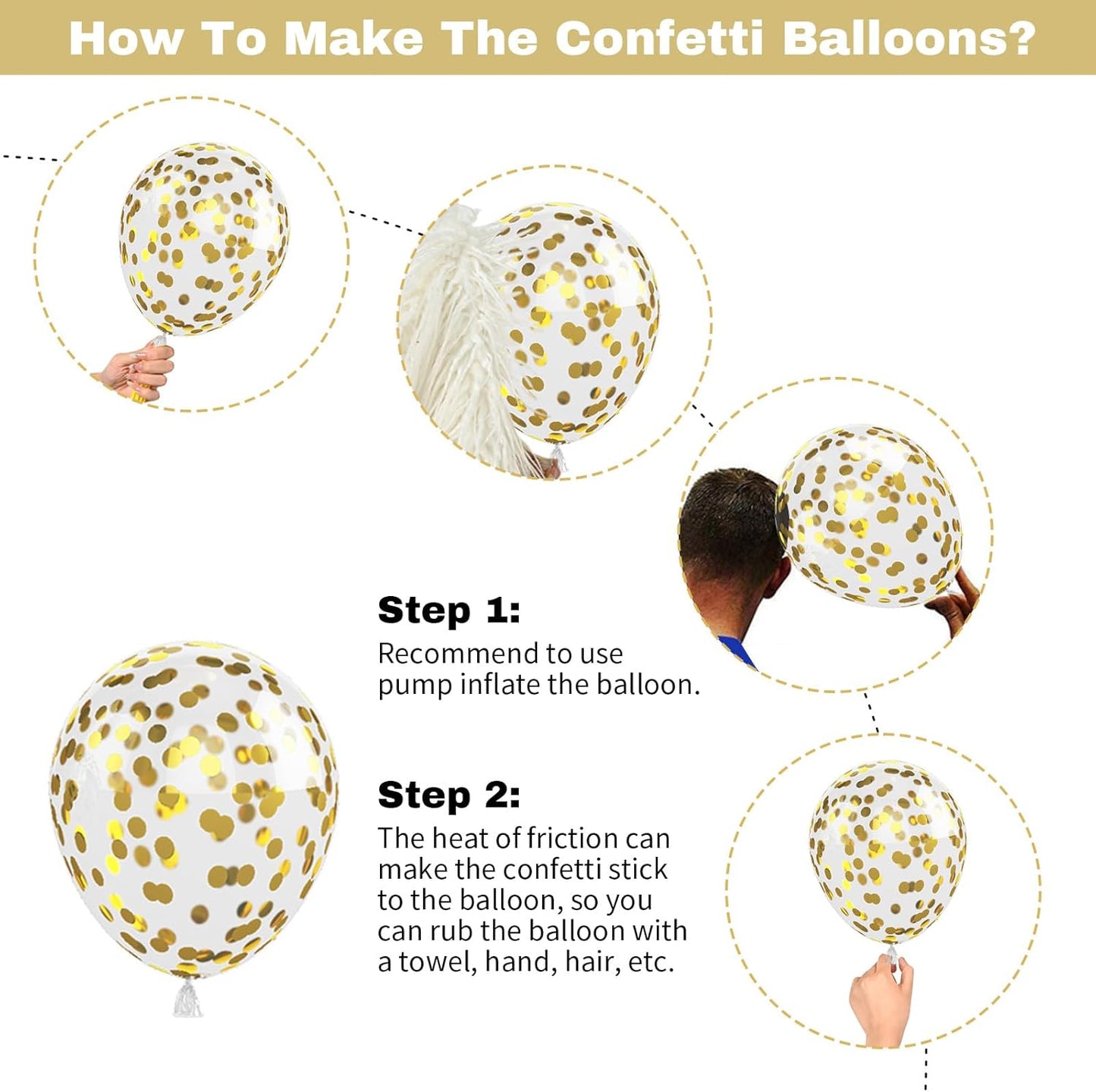 How To Make The Confetti Balloons?

Step 1:
Recommend to use pump inflate the balloon.

Step 2:
The heat of friction can make the confetti stick to the balloon, so you can rub the balloon with a towel, hand, hair, etc.