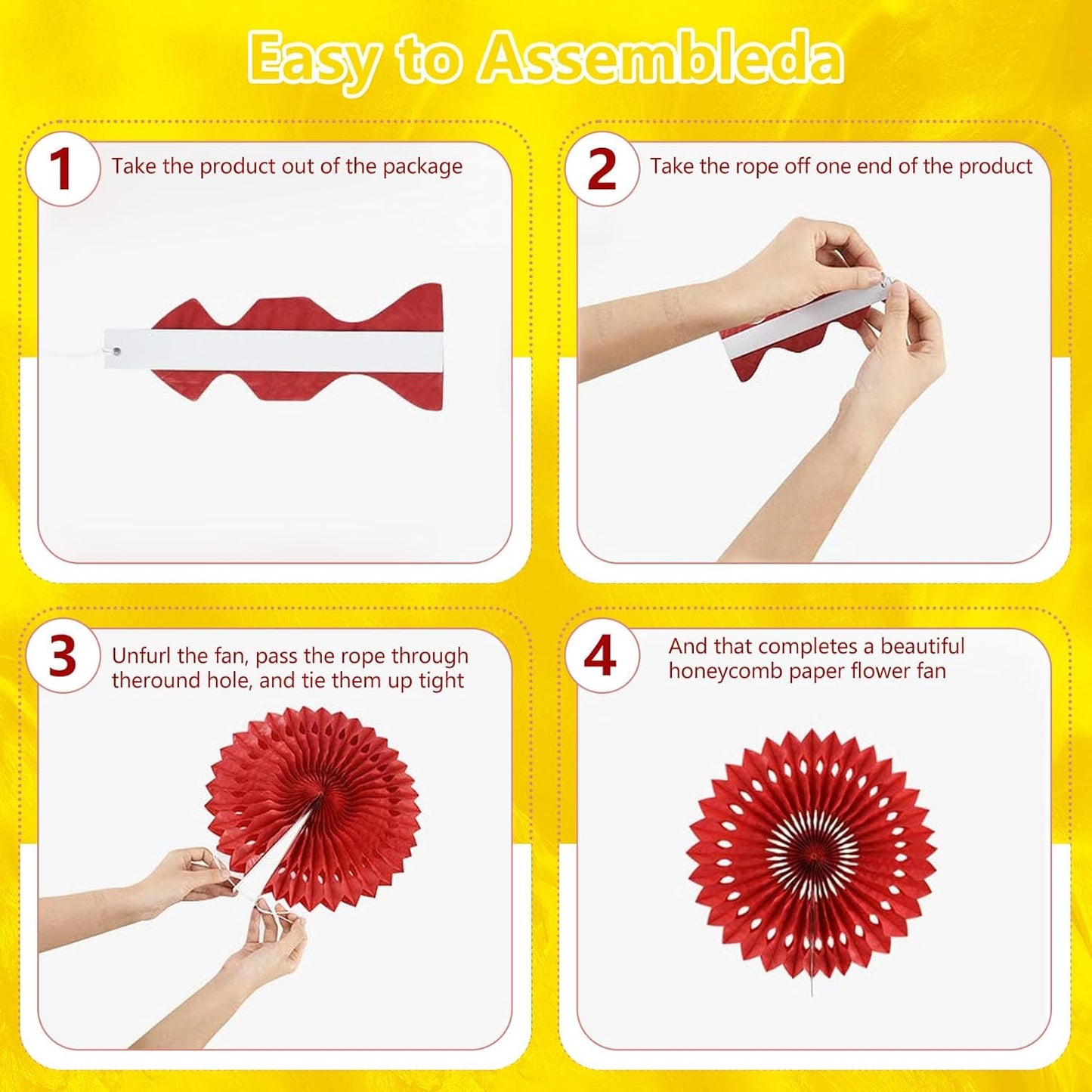 Easy to Assembleda

1 Take the product out of the package

2 Take the rope off one end of the product

3 Unfurl the fan, pass the rope through theround hole, and tie them up tight

4 And that completes a beautiful honeycomb paper flower fan