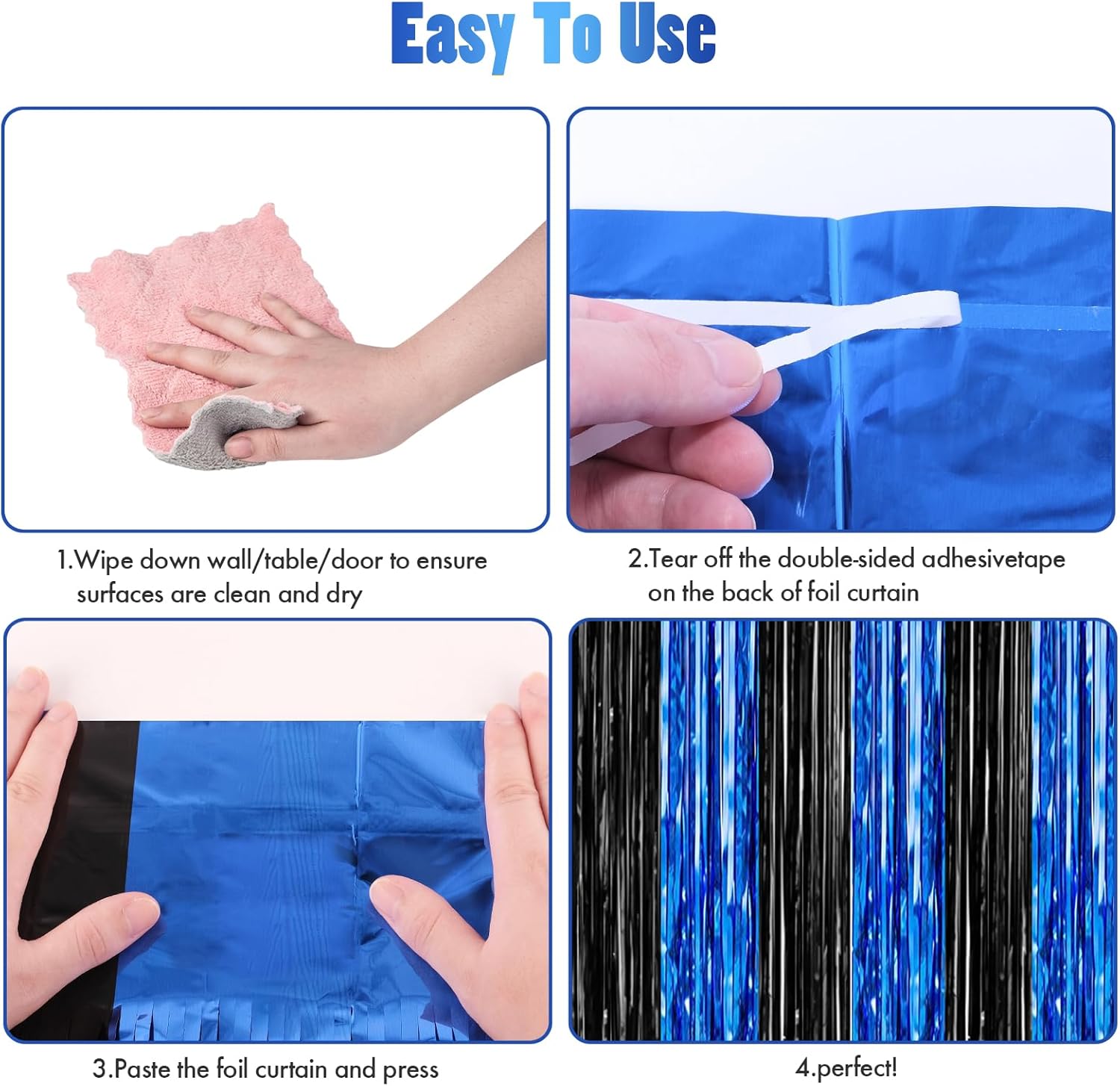 Easy To Use

1.Wipe down wall/table/door to ensure surfaces are clean and dry

2.Tear off the double-sided adhesivetape on the back of foil curtain

3.Paste the foil curtain and press

4.perfect!