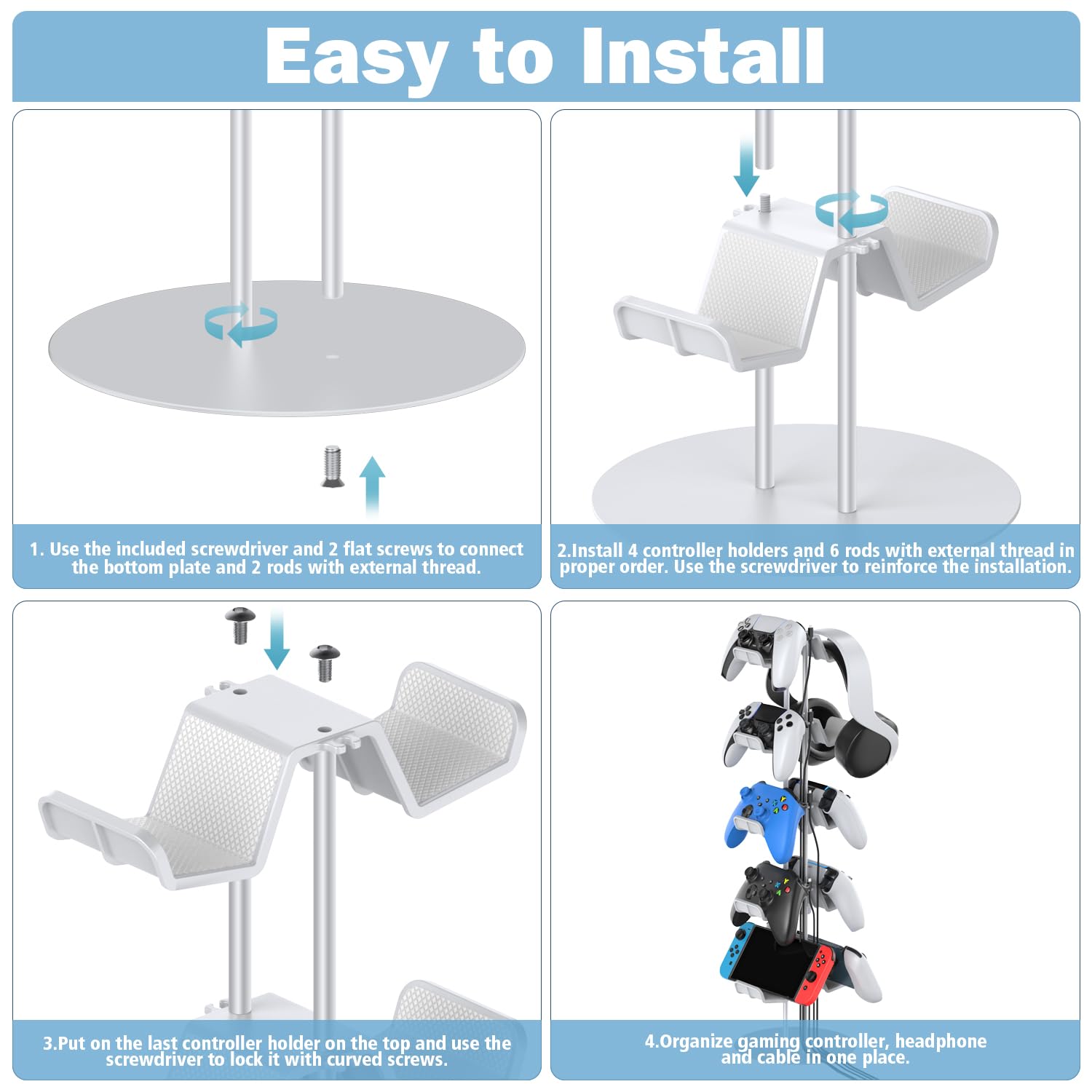 Easy to Install

1. Use the included screwdriver and 2 flat screws to connect the bottom plate and 2 rods with external thread.

2.Install 4 controller holders and 6 rods with external thread in proper order. Use the screwdriver to reinforce the installation.

3.Put on the last controller holder on the top and use the screwdriver to lock it with curved screws.

4.Organize gaming controller, headphone and cable in one place.