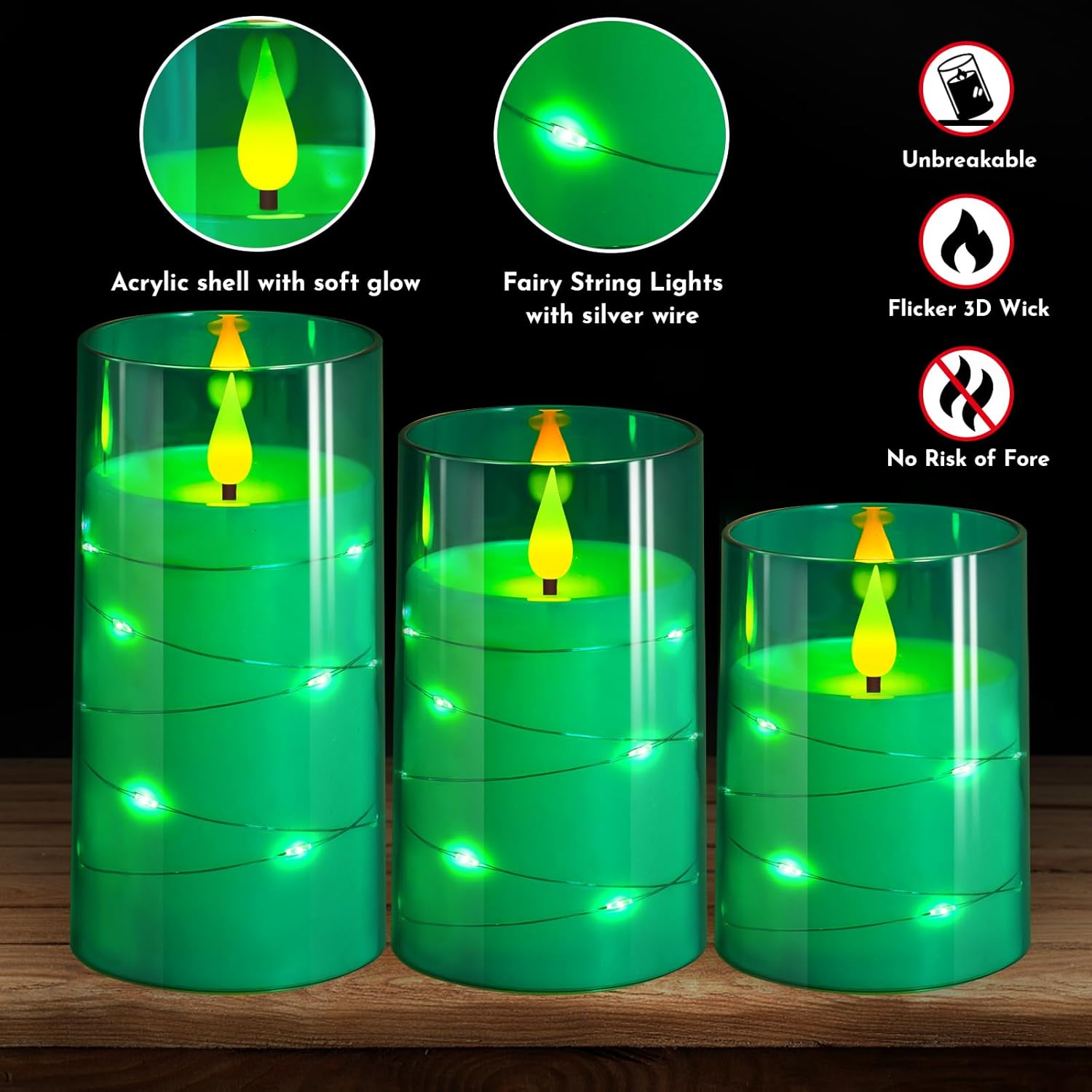 Acrylic shell with soft glow

Fairy String Lights with silver wire

Unbreakable

Flicker 3D Wick

No Risk of Fore