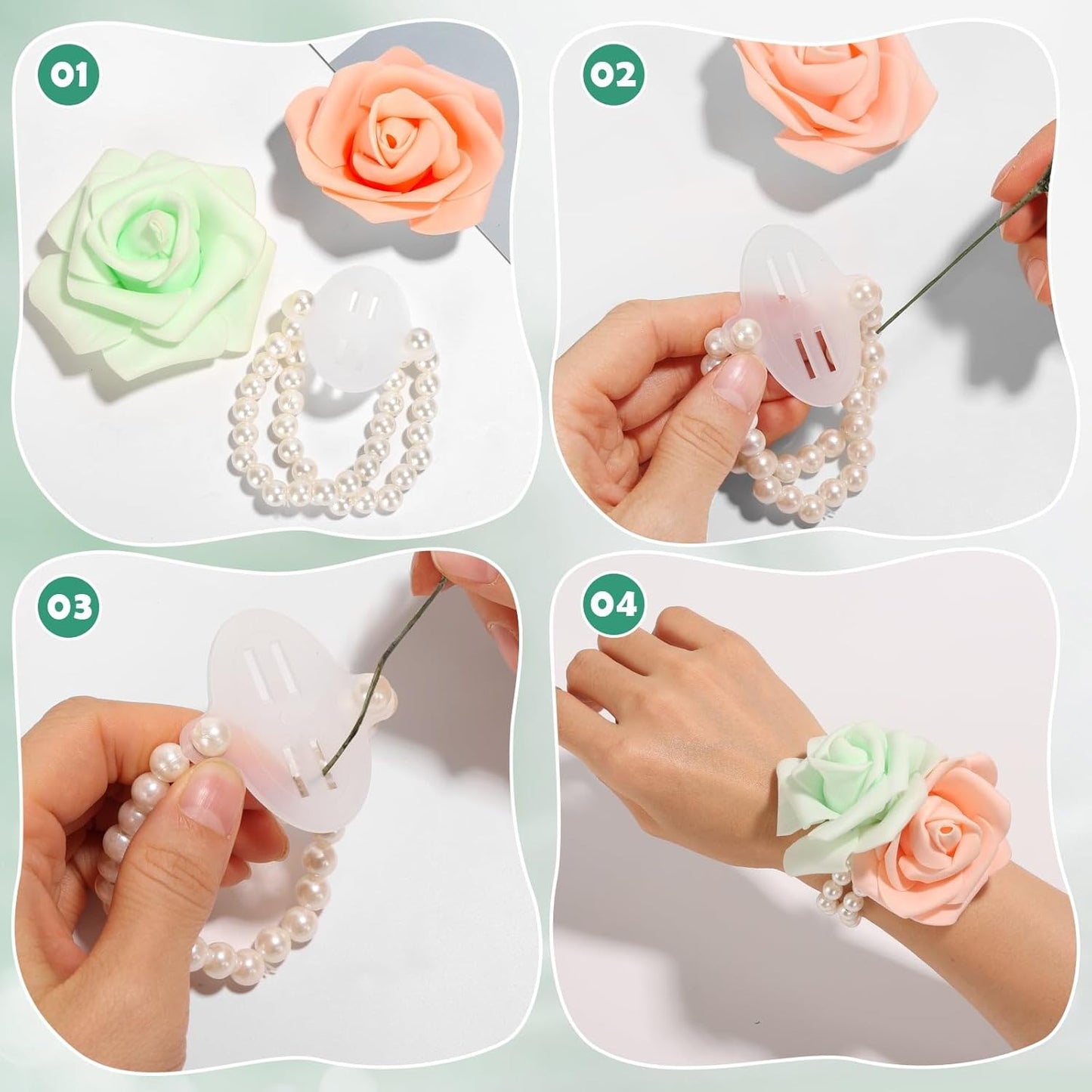 01

02

03

04