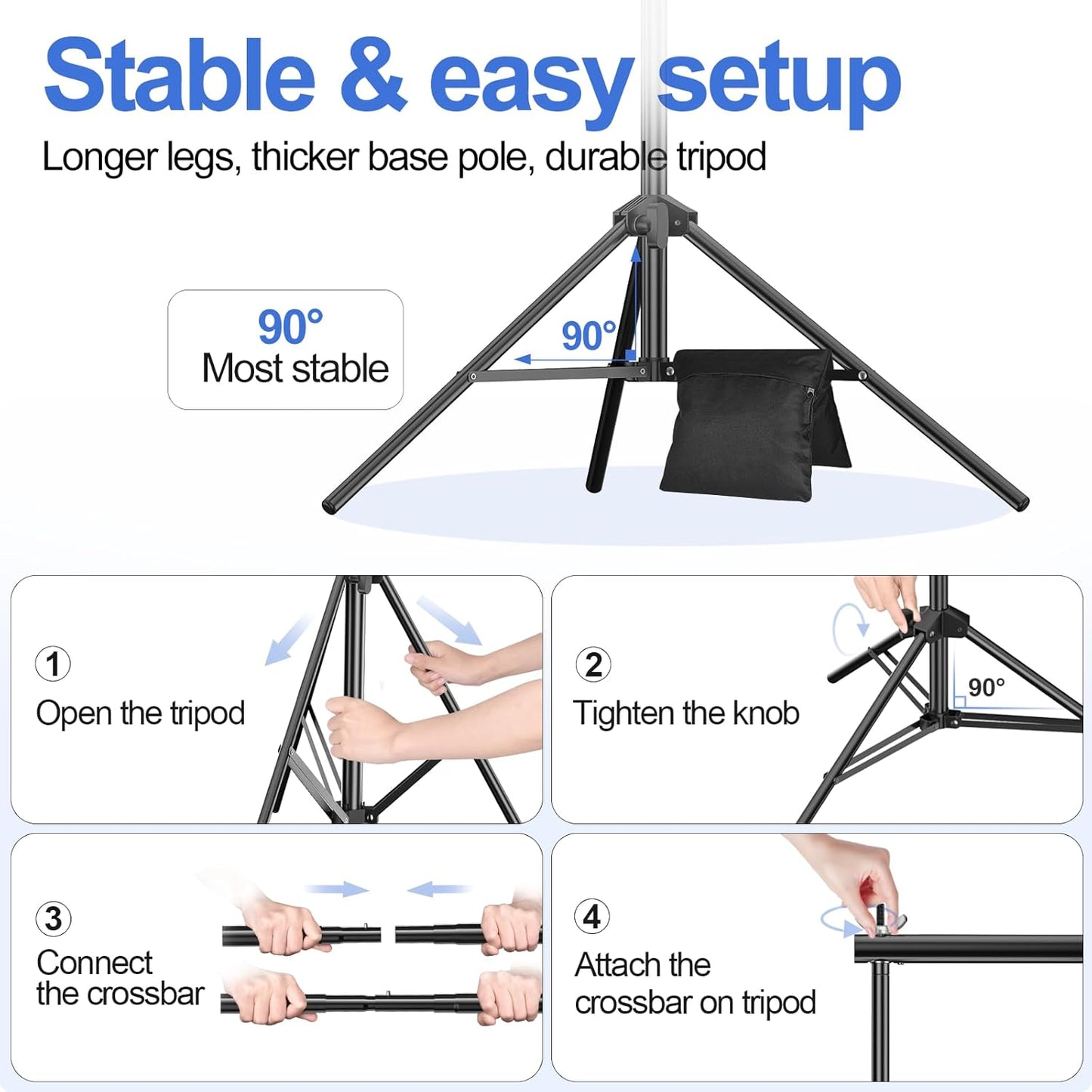 Stable & easy setup

Longer legs, thicker base pole, durable tripod

90°
Most stable

90°

1
Open the tripod

2
Tighten the knob

90°

3
Connect the crossbar

4
Attach the crossbar on tripod