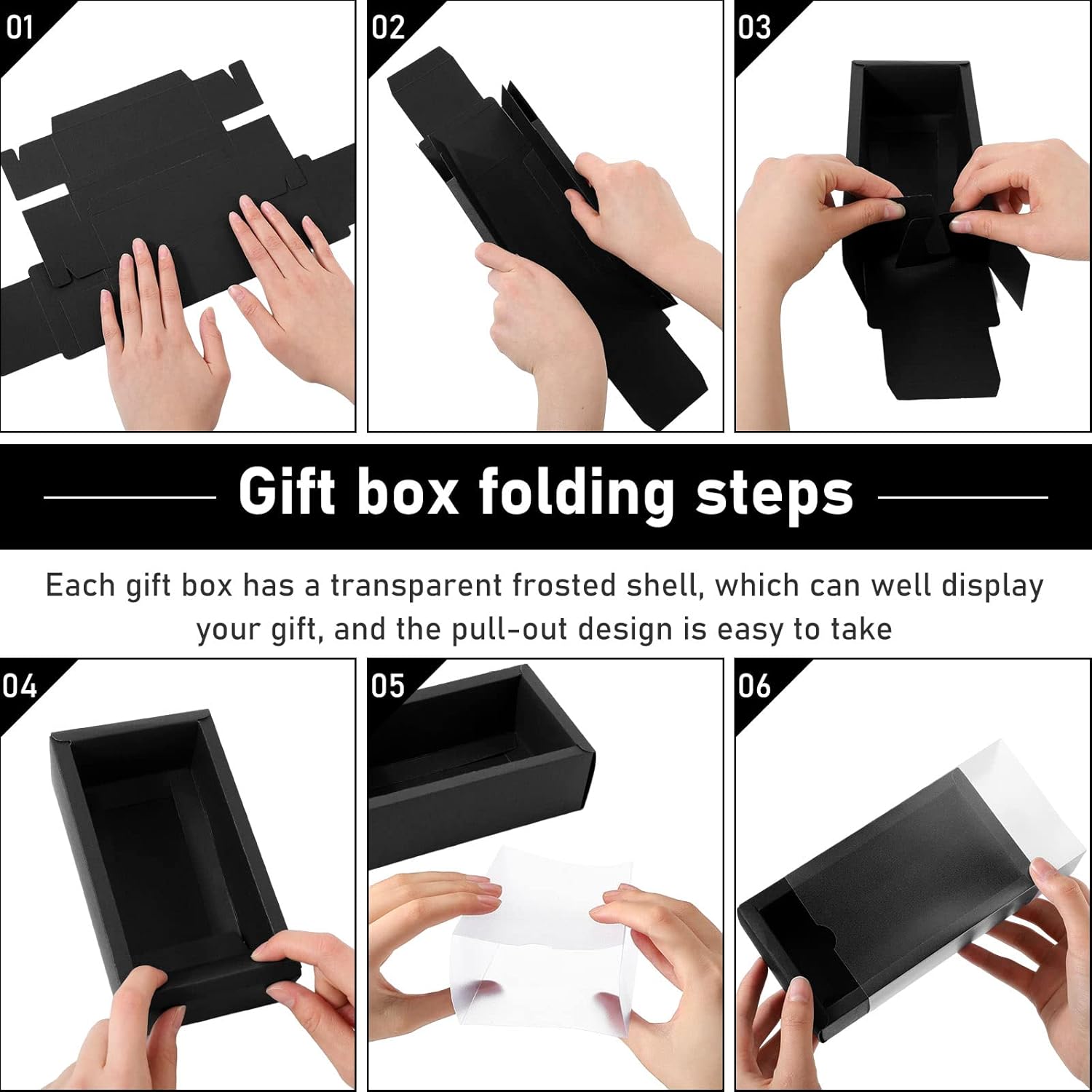 01

02

03

Gift box folding steps

Each gift box has a transparent frosted shell, which can well display your gift, and the pull-out design is easy to take

04

05

06