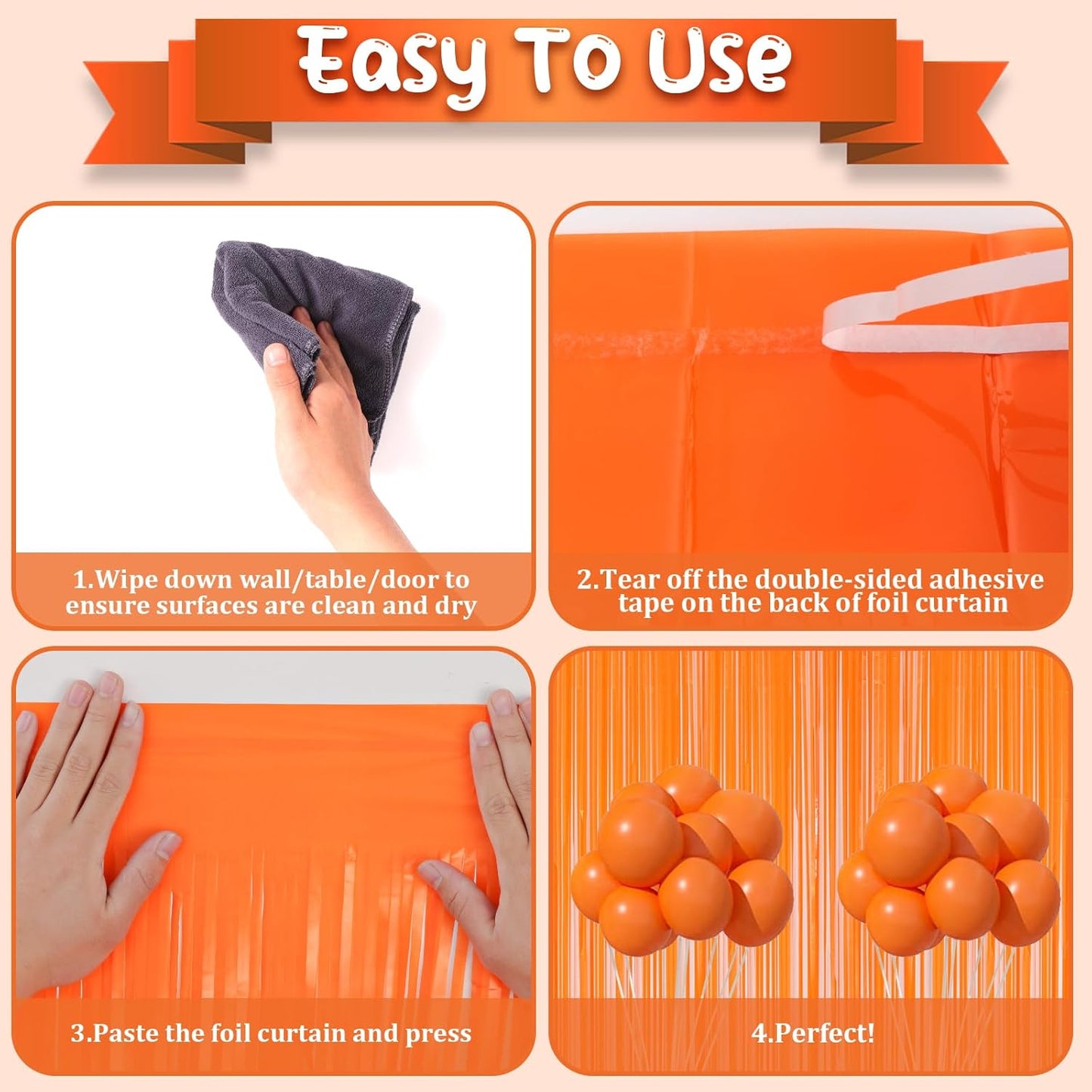 Easy To Use

1.Wipe down wall/table/door to ensure surfaces are clean and dry

2.Tear off the double-sided adhesive tape on the back of foil curtain

3.Paste the foil curtain and press

4.Perfect!