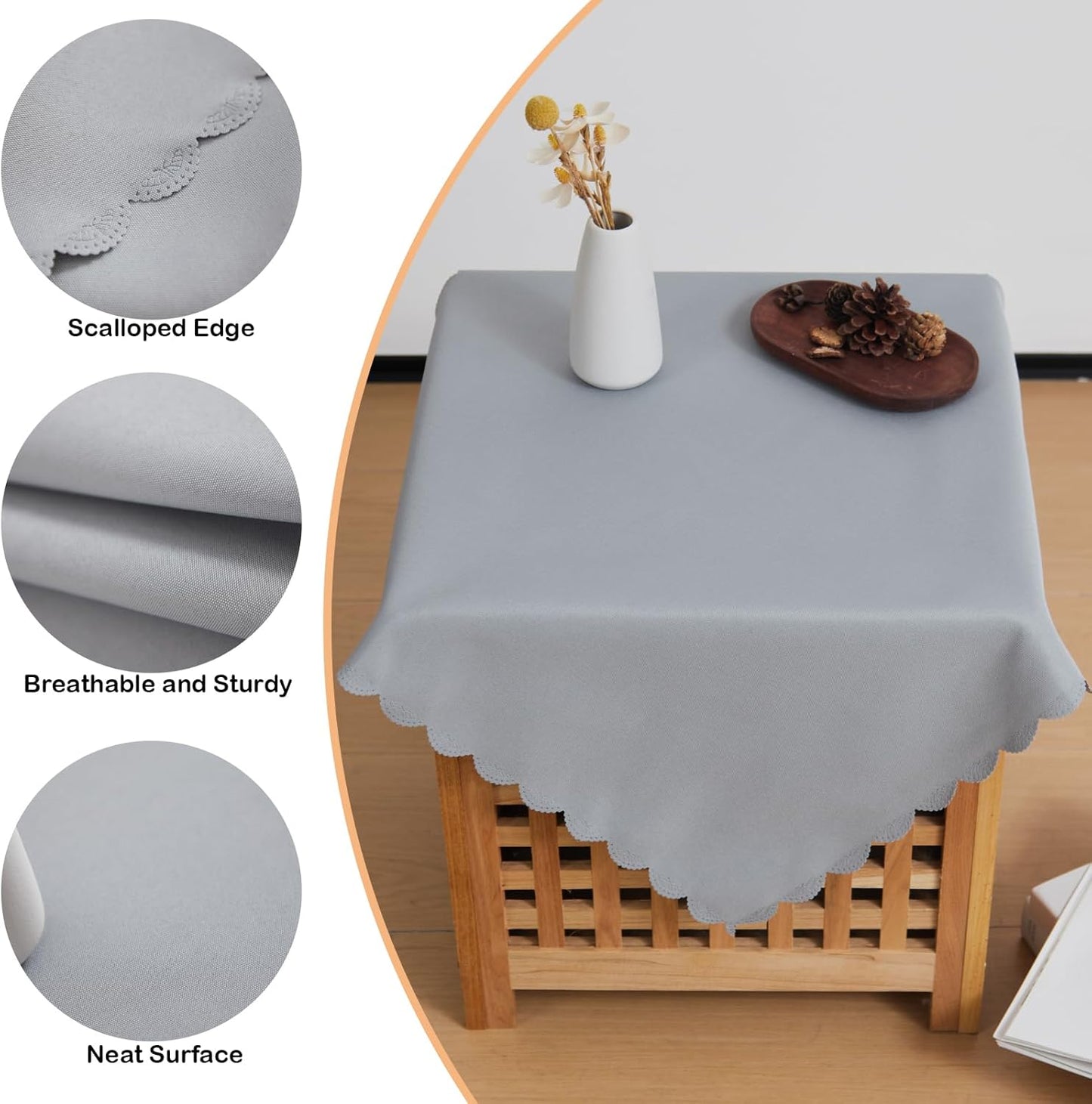 Scalloped Edge

Breathable and Sturdy

Neat Surface