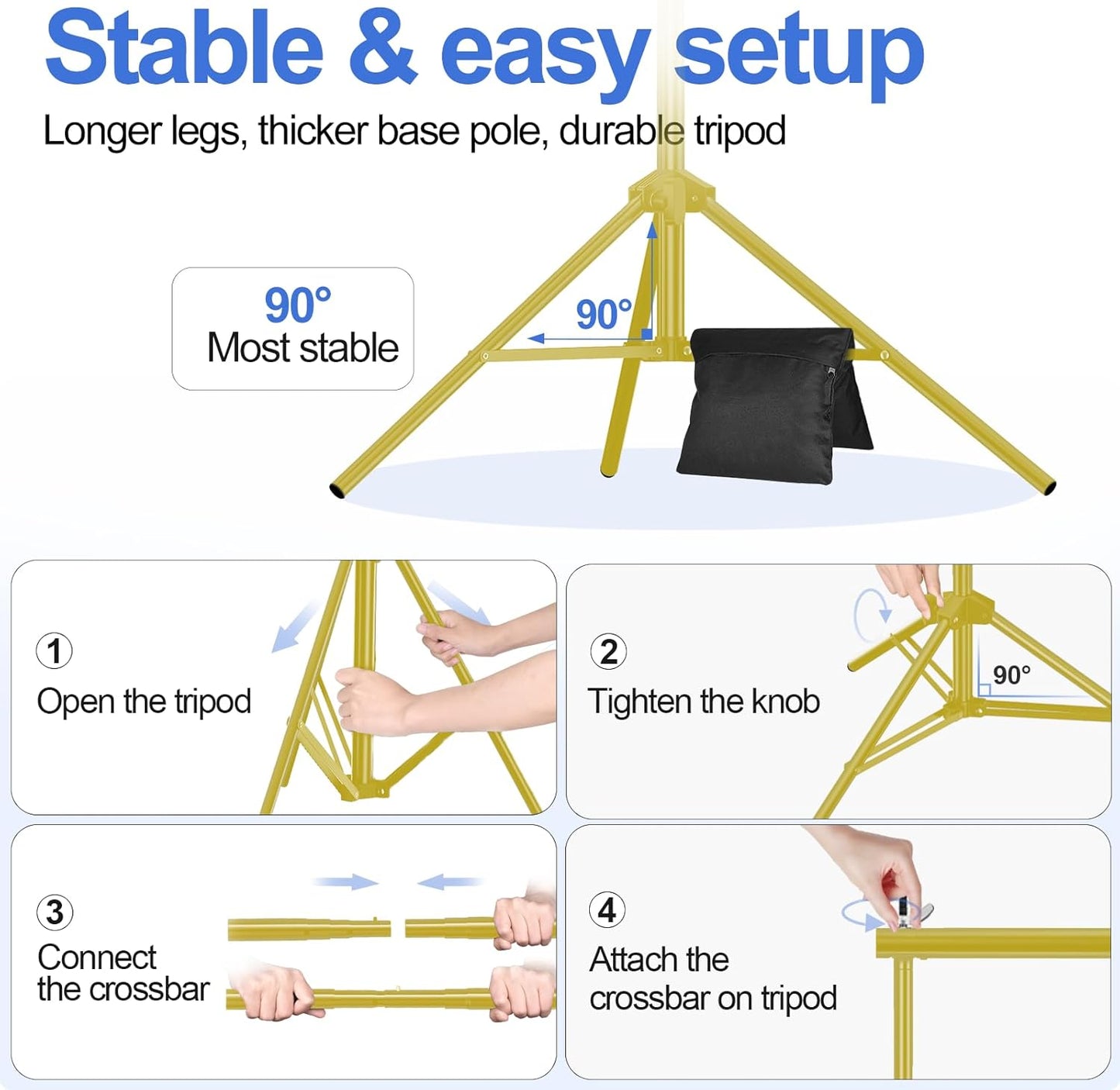 Stable & easy setup

Longer legs, thicker base pole, durable tripod

90°
Most stable

90°

1
Open the tripod

2
Tighten the knob

90°

3
Connect the crossbar

4
Attach the crossbar on tripod