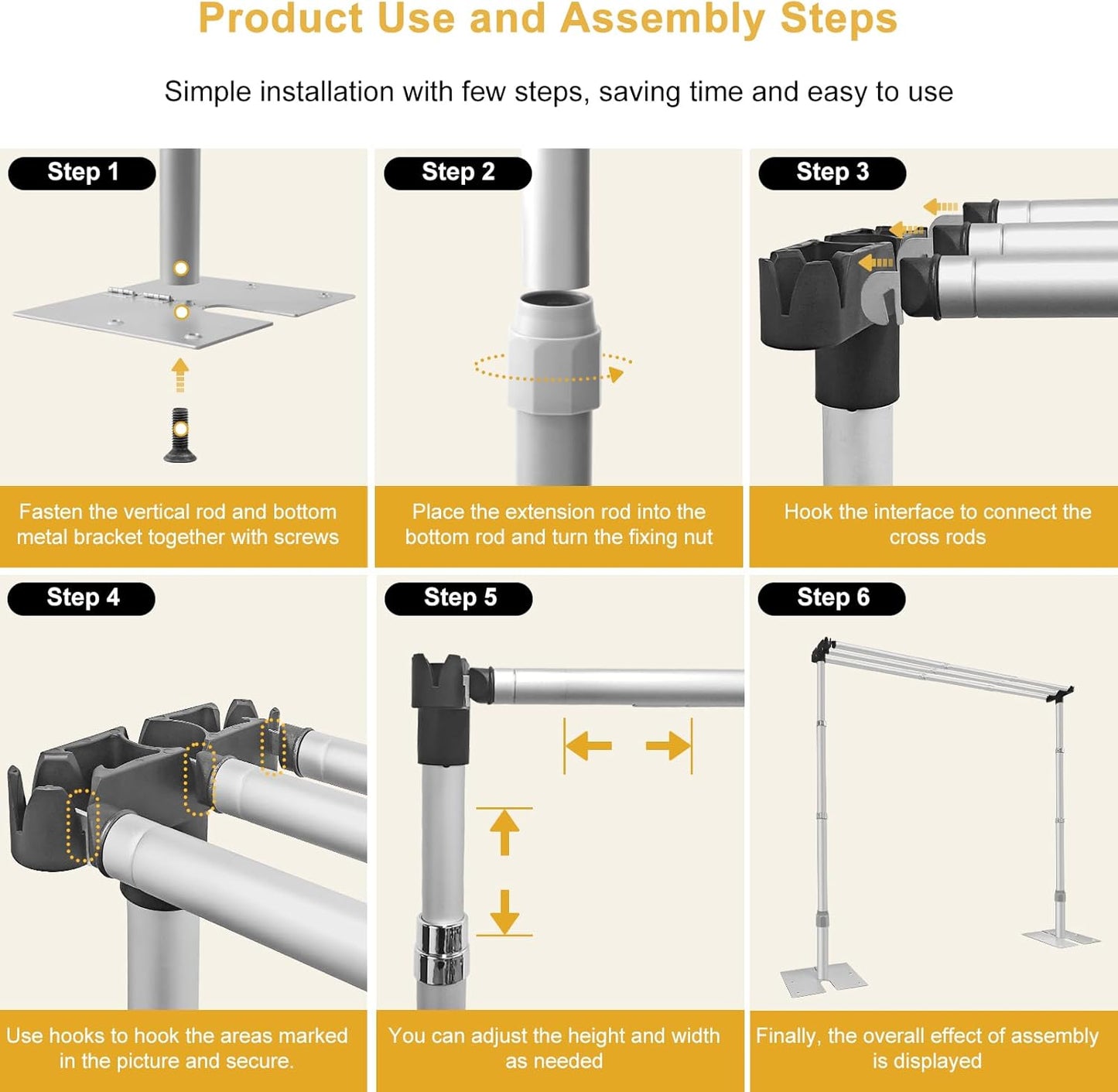 Product Use and Assembly Steps

Simple installation with few steps, saving time and easy to use

Step 1

Fasten the vertical rod and bottom metal bracket together with screws

Step 2

Place the extension rod into the bottom rod and turn the fixing nut

Step 3

Hook the interface to connect the cross rods

Step 4

Use hooks to hook the areas marked in the picture and secure.

Step 5

You can adjust the height and width as needed

Step 6

Finally, the overall effect of assembly is displayed