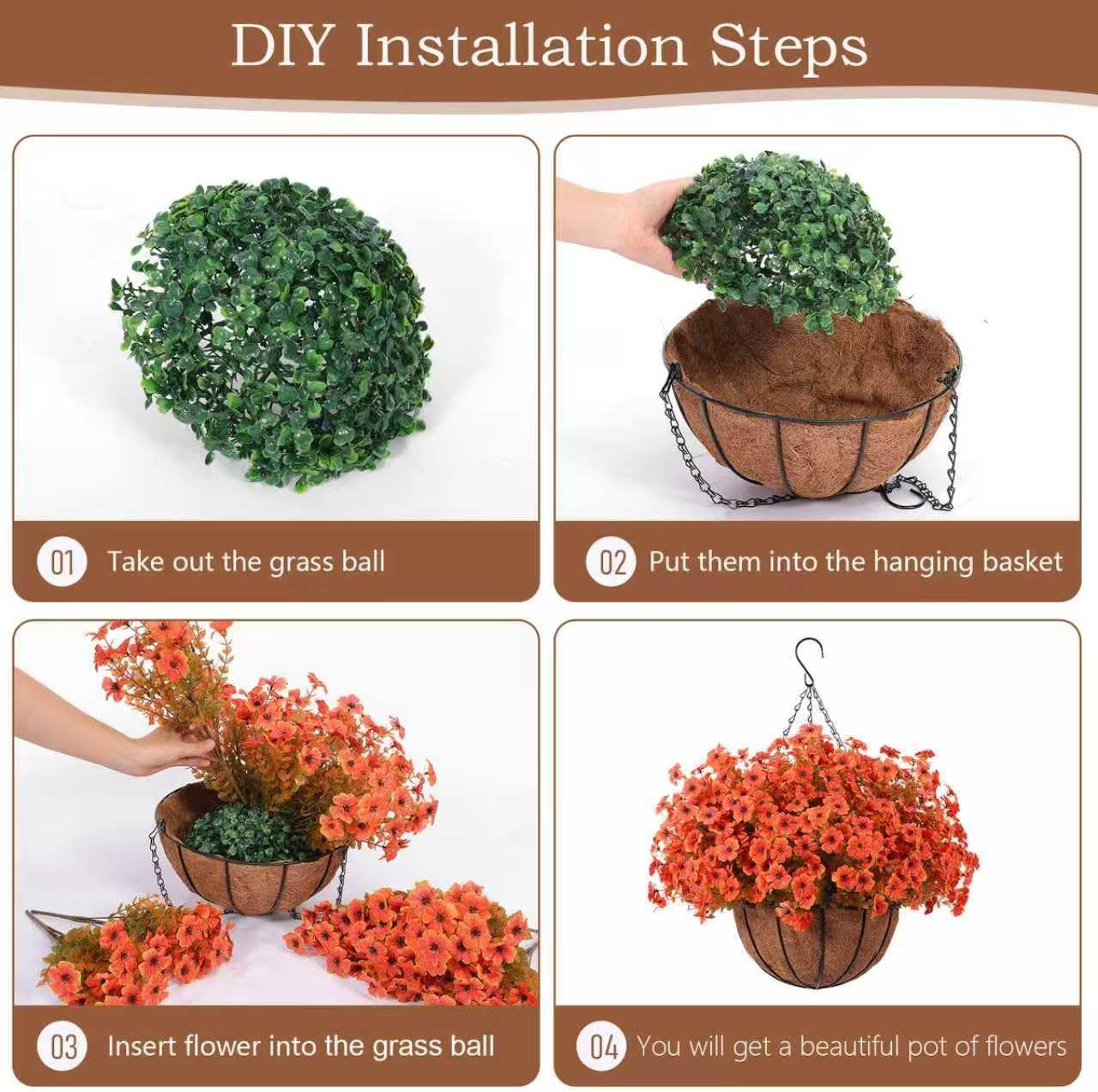 DIY Installation Steps

01 Take out the grass ball

02 Put them into the hanging basket

03 Insert flower into the grass ball

04 You will get a beautiful pot of flowers