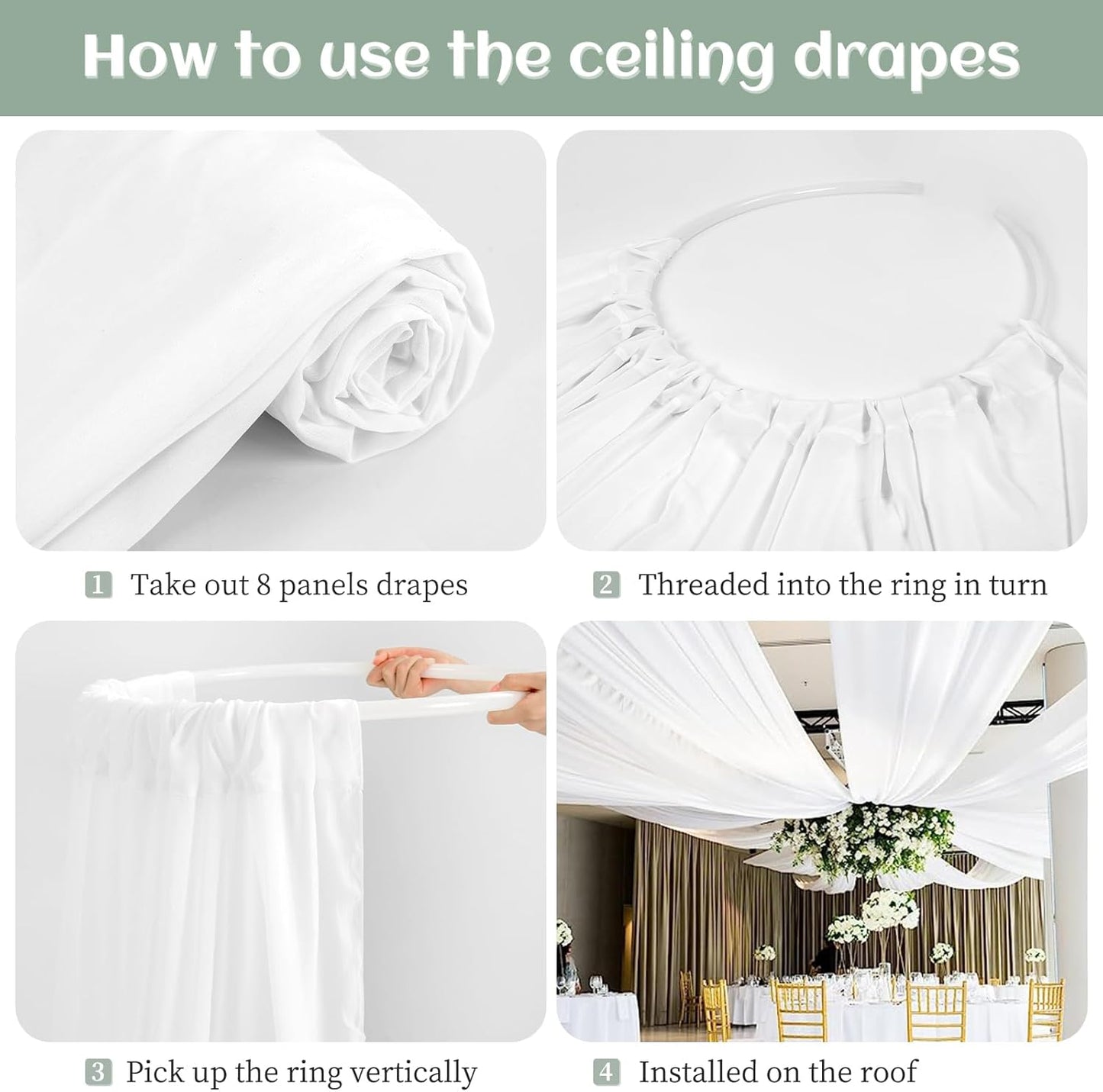 How to use the ceiling drapes

1 Take out 8 panels drapes

2 Threaded into the ring in turn

3 Pick up the ring vertically

4 Installed on the roof