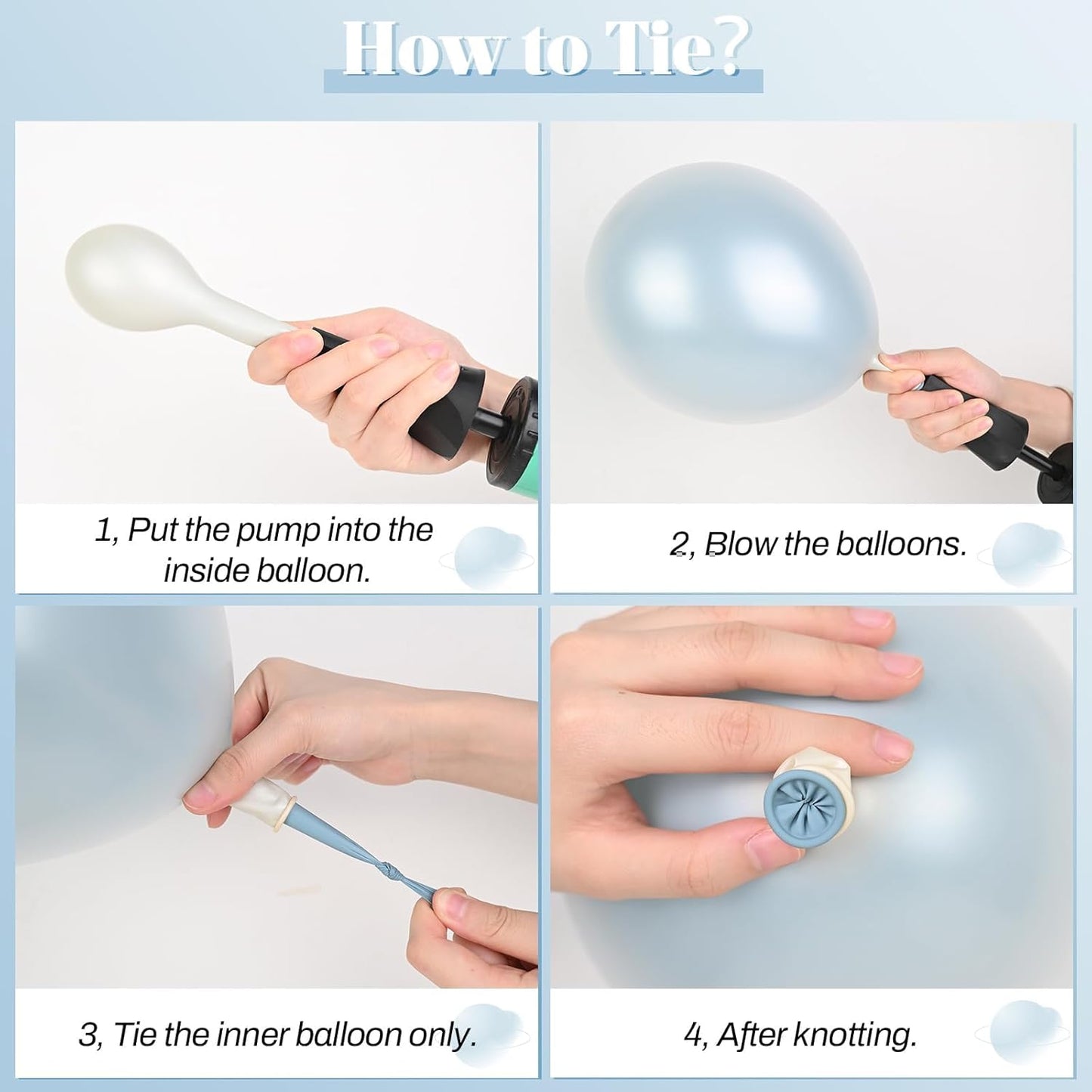 How to Tie?

1, Put the pump into the inside balloon.

2, Blow the balloons.

3, Tie the inner balloon only.

4, After knotting.