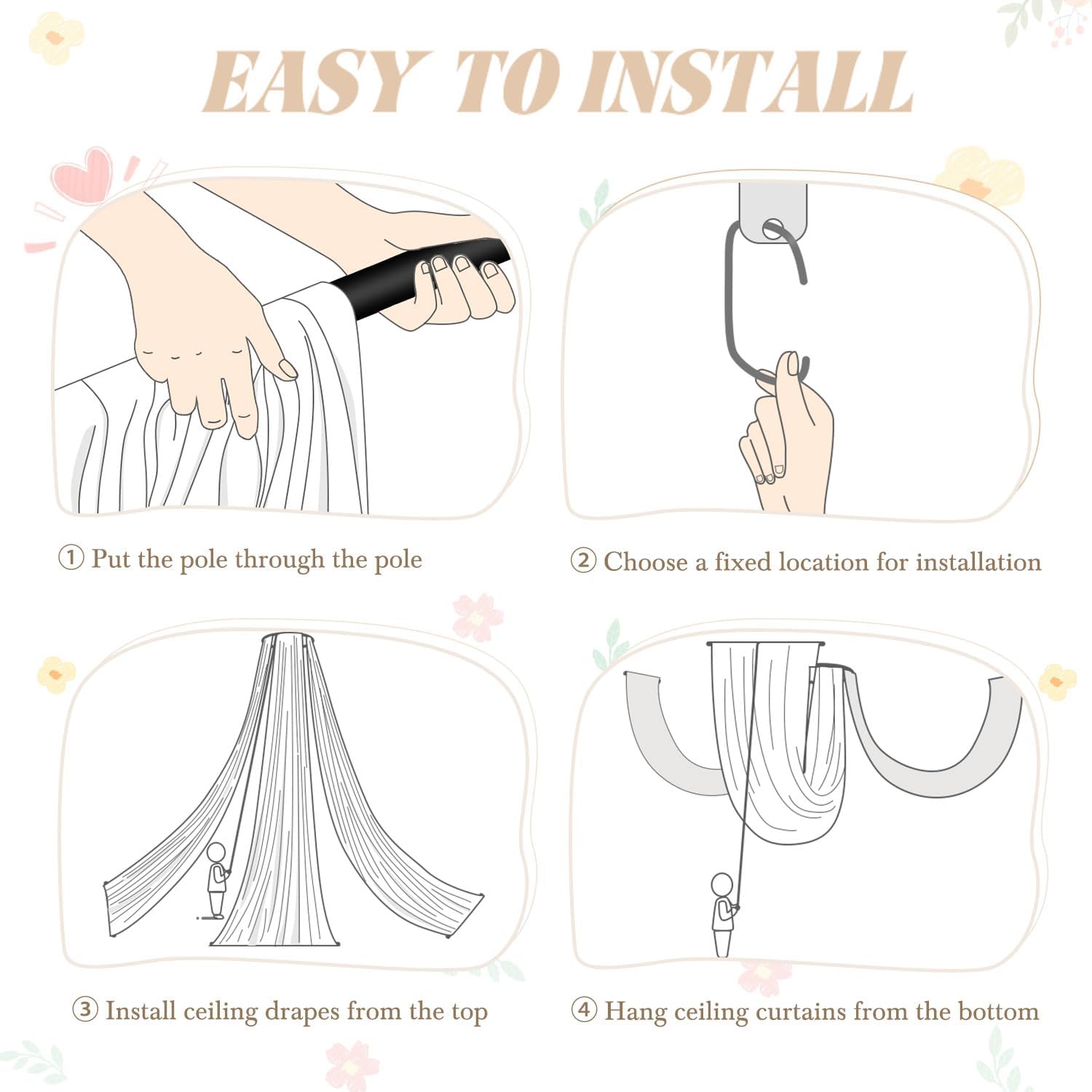 EASY TO INSTALL

① Put the pole through the pole

② Choose a fixed location for installation

③ Install ceiling drapes from the top

④ Hang ceiling curtains from the bottom