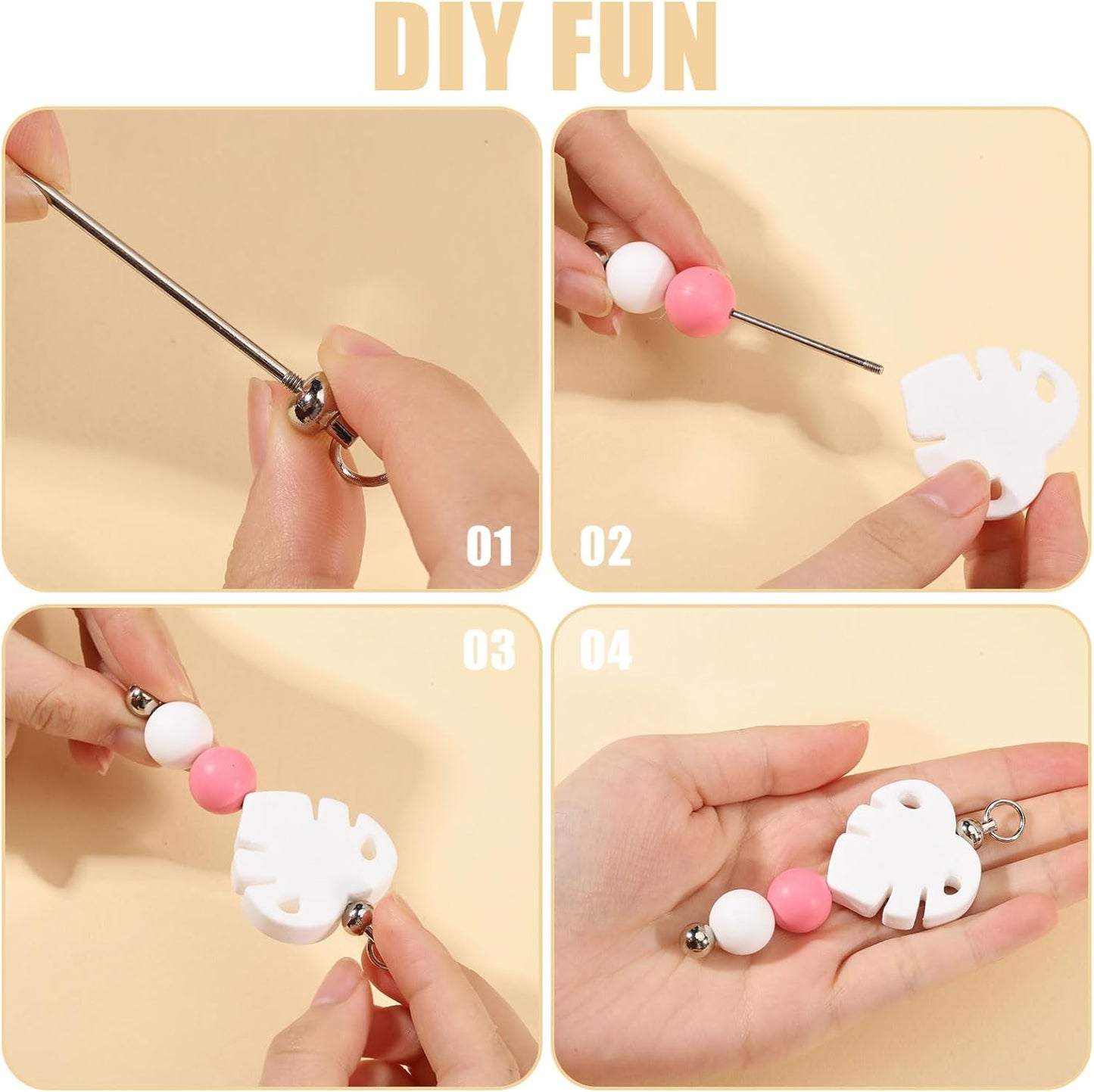 DIY FUN

01

02

03

04