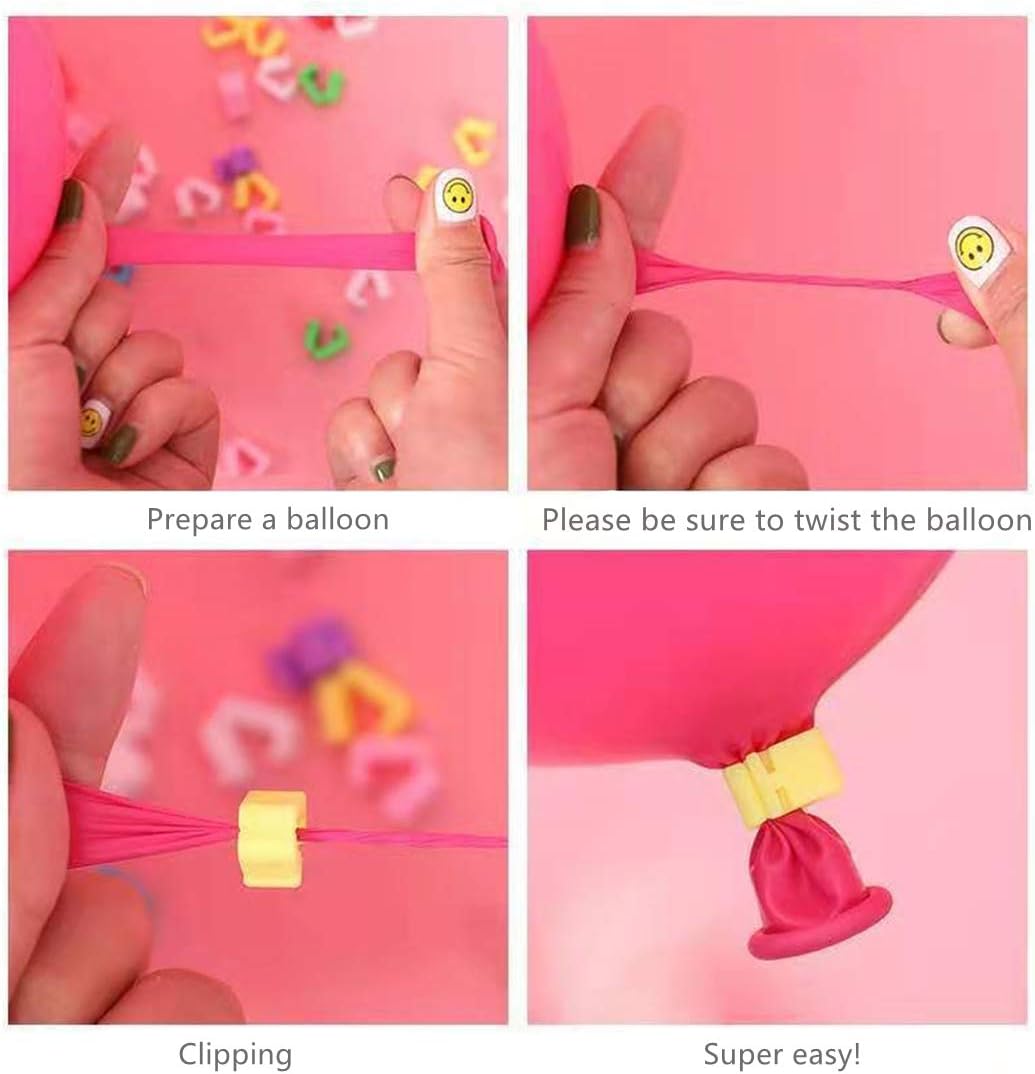 Prepare a balloon

Please be sure to twist the balloon

Clipping

Super easy!