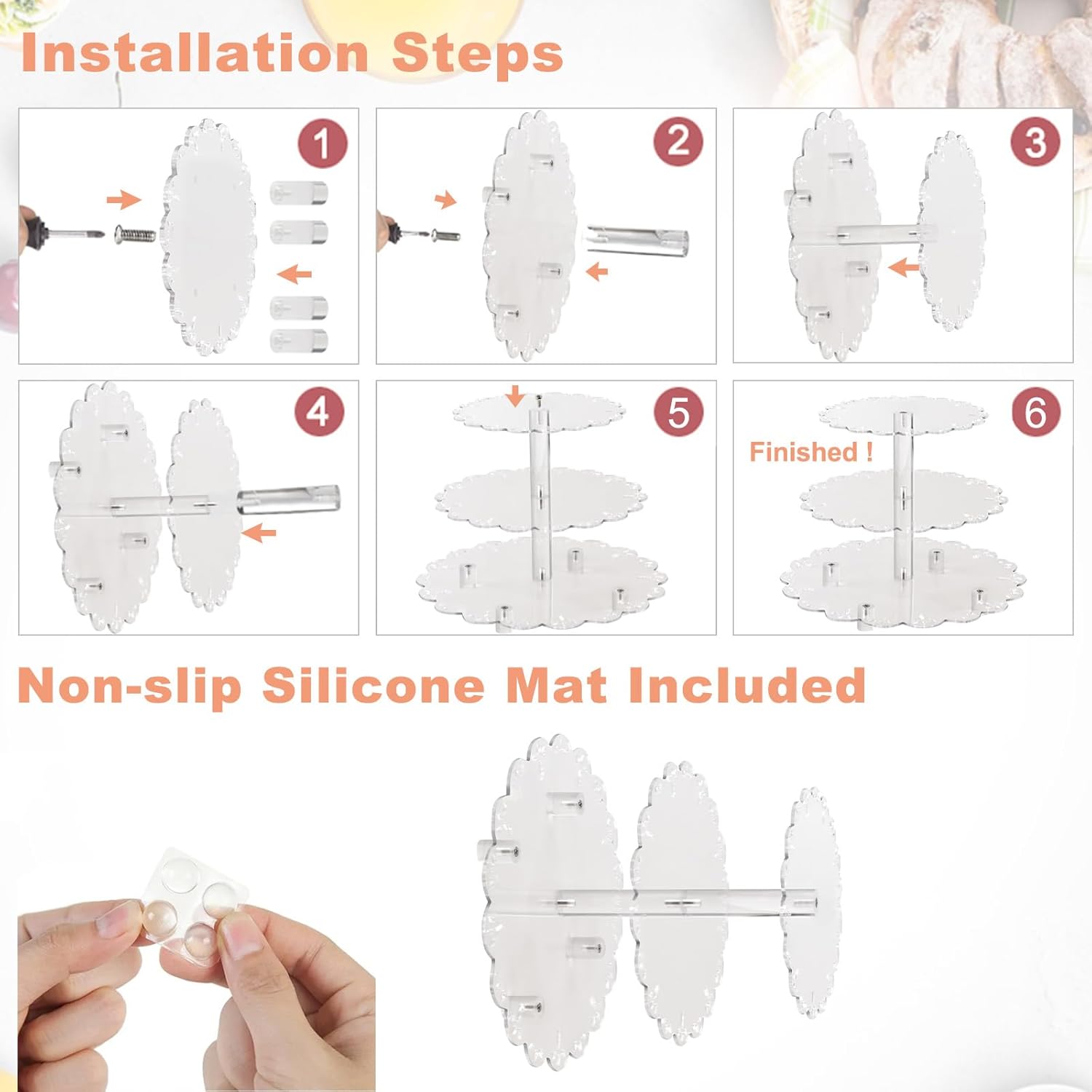 Installation Steps

1

2

3

4

5

6

Finished !

Non-slip Silicone Mat Included