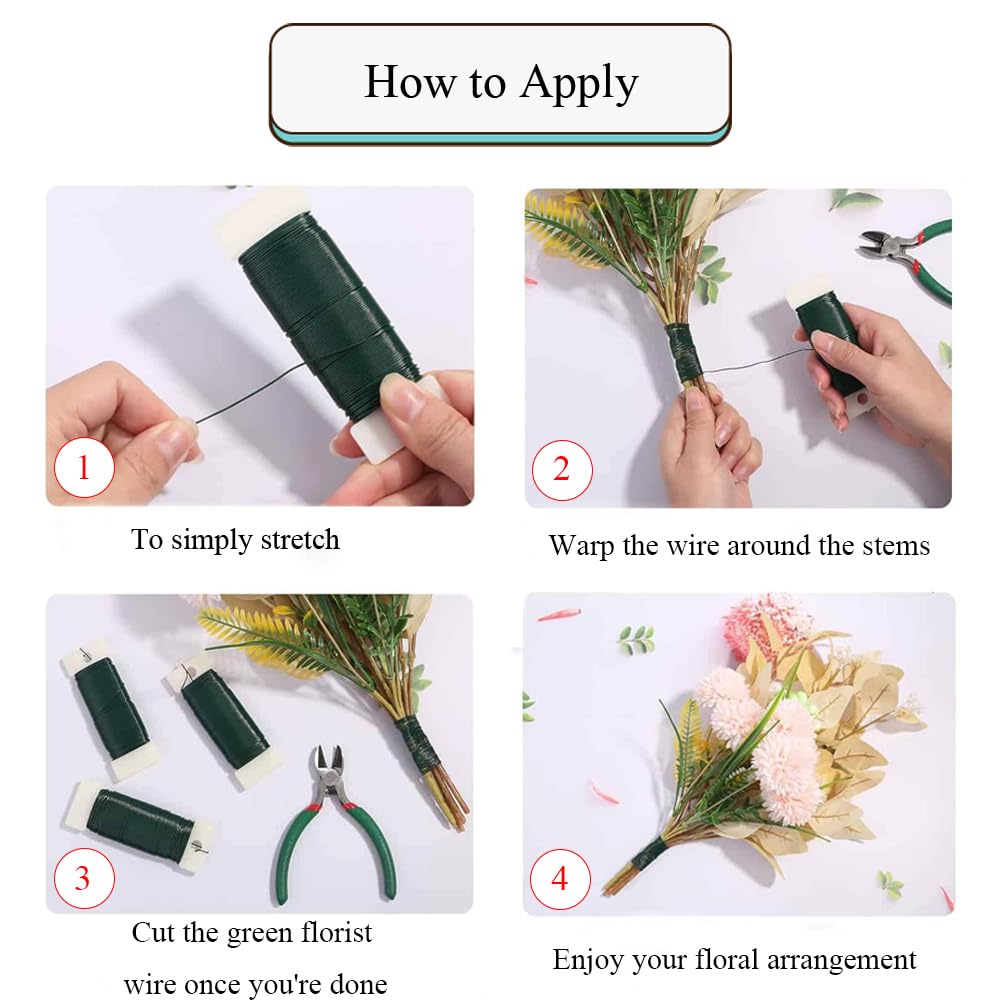 How to Apply

1

To simply stretch

2

Warp the wire around the stems

3

Cut the green florist wire once you're done

4

Enjoy your floral arrangement