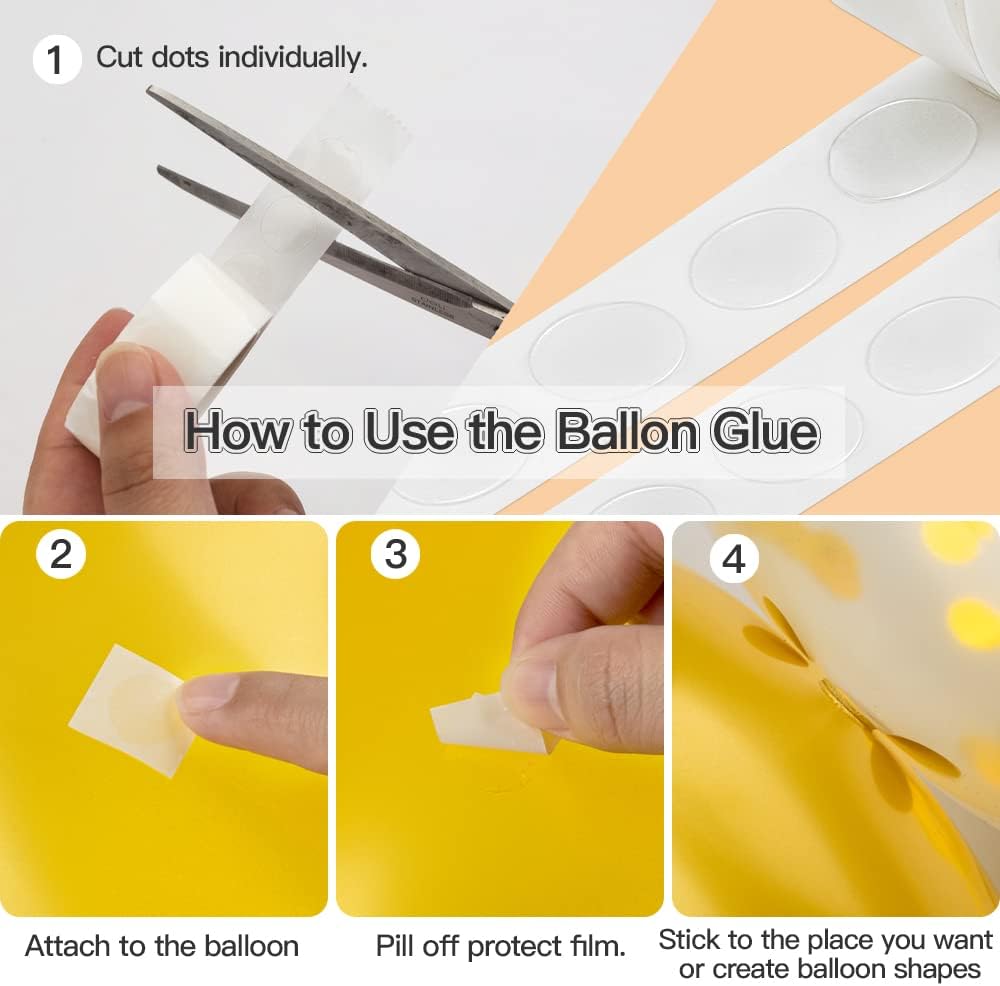 1 Cut dots individually.

How to Use the Ballon Glue

2

3

4

Attach to the balloon

Pill off protect film.

Stick to the place you want or create balloon shapes