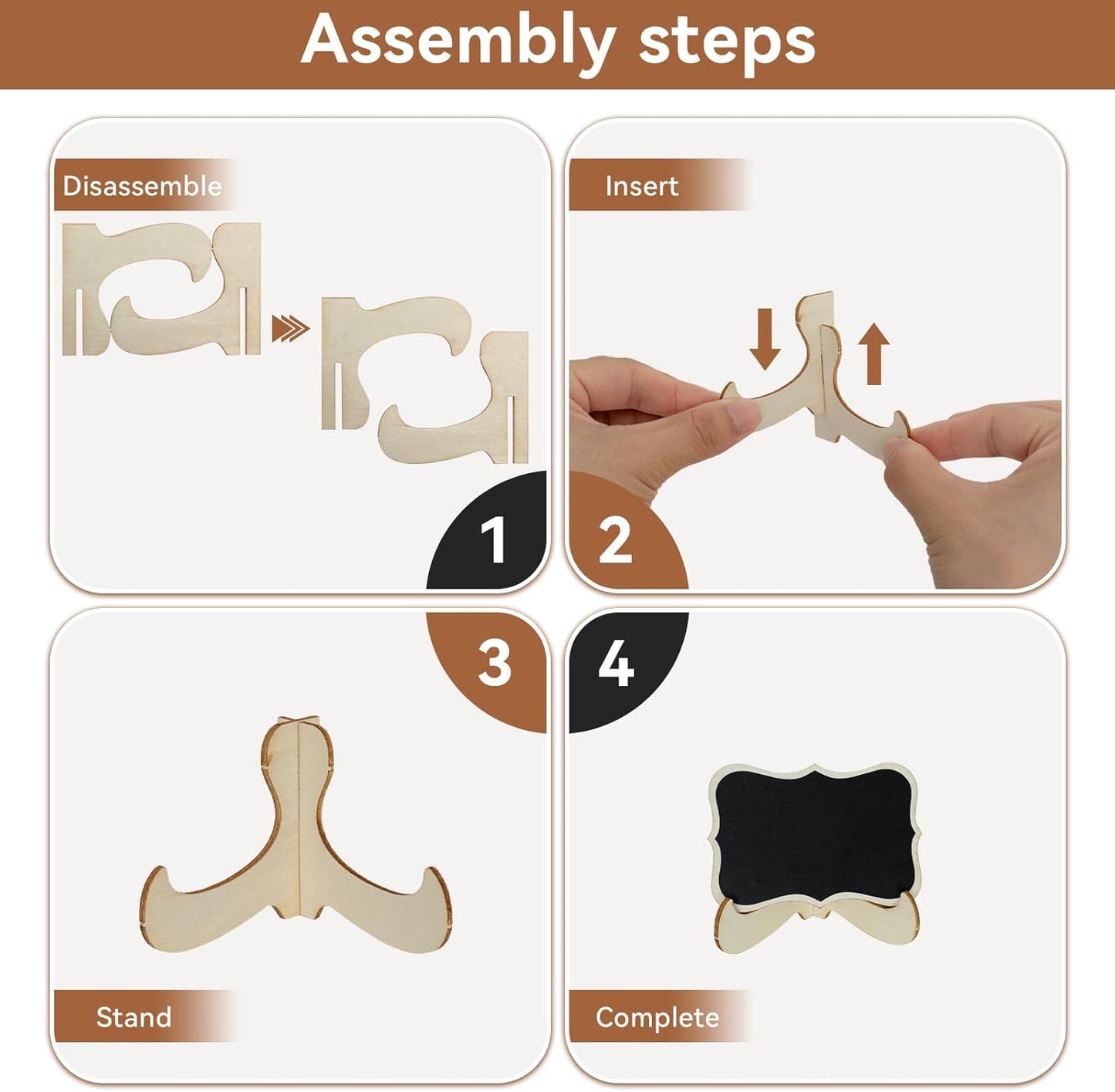 Assembly steps

Disassemble

1

Insert

2

3

Stand

4

Complete