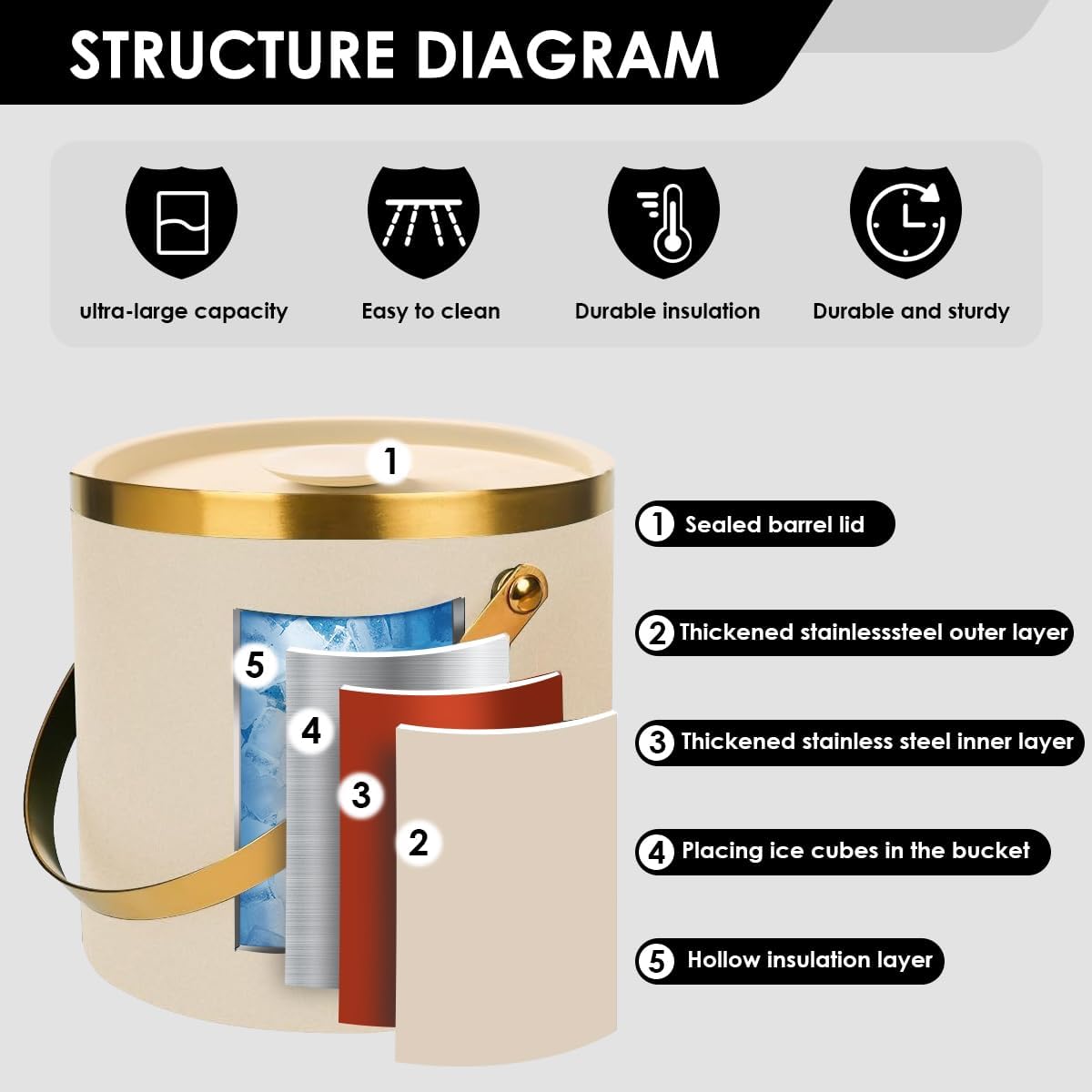 STRUCTURE DIAGRAM

ultra-large capacity

Easy to clean

Durable insulation

Durable and sturdy

1

5

4

3

2

1 Sealed barrel lid

2 Thickened stainlesssteel outer layer

3 Thickened stainless steel inner layer

4 Placing ice cubes in the bucket

5 Hollow insulation layer