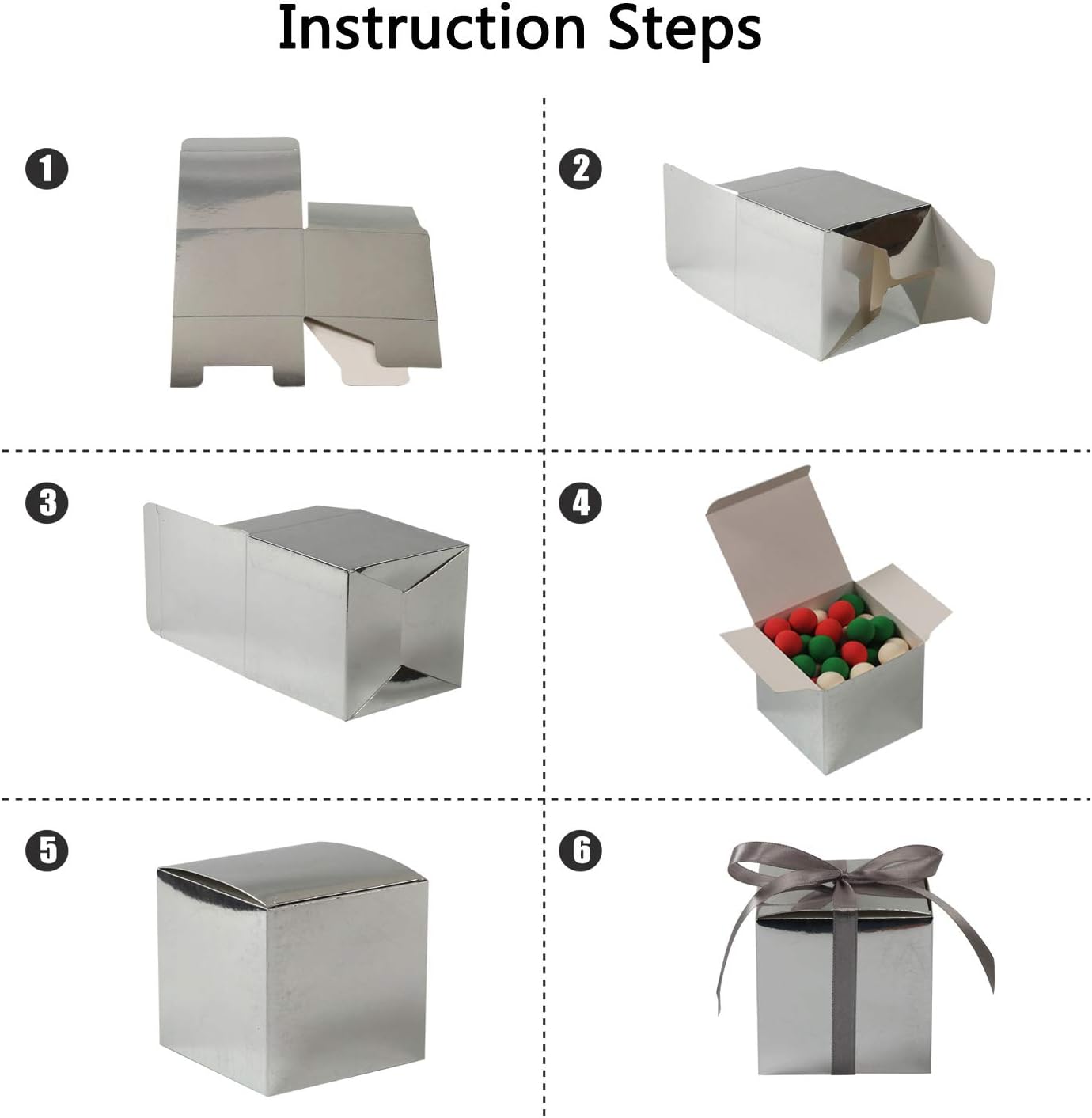 Instruction Steps

1

2

3

4

5

6