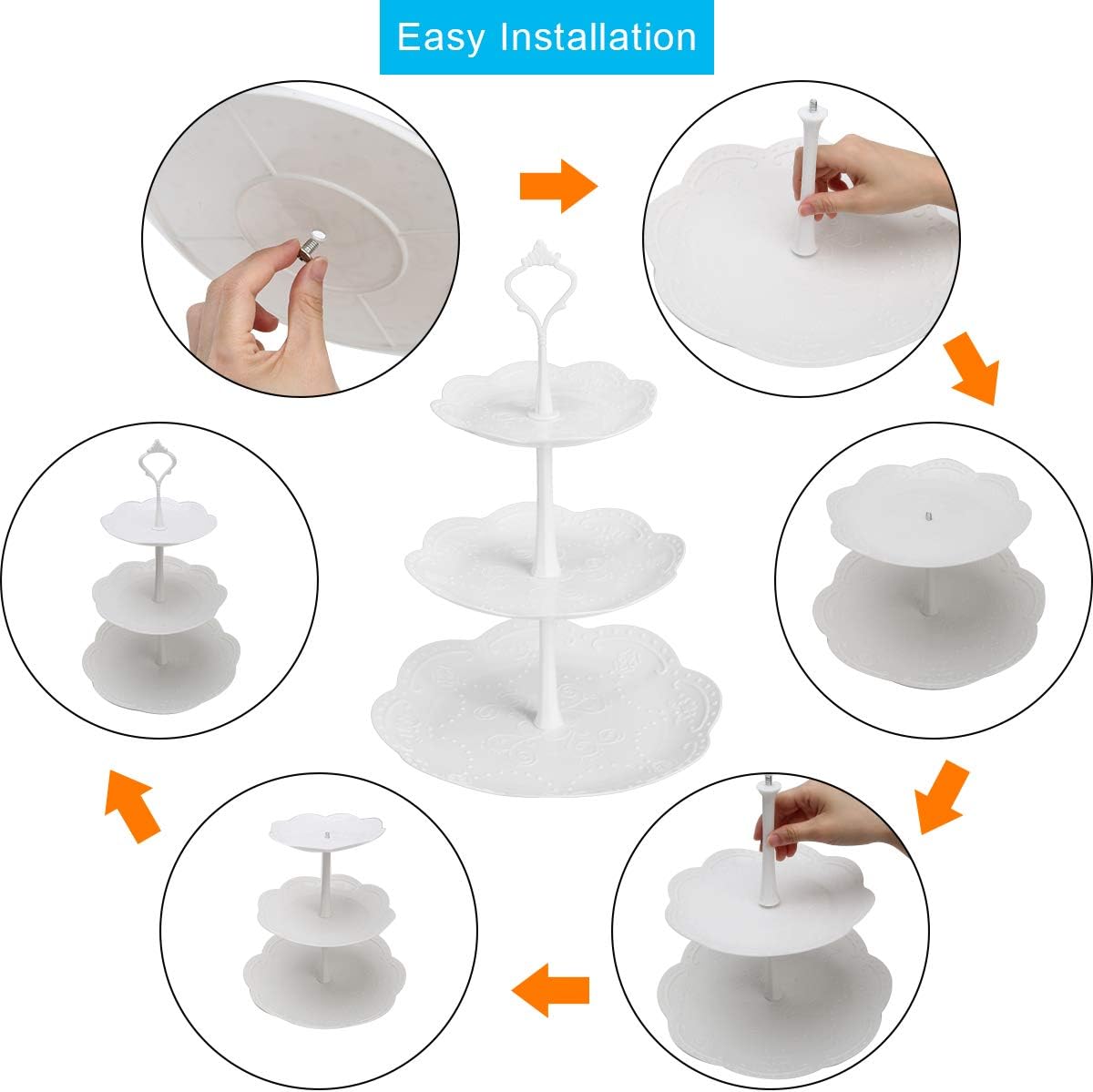 Easy Installation