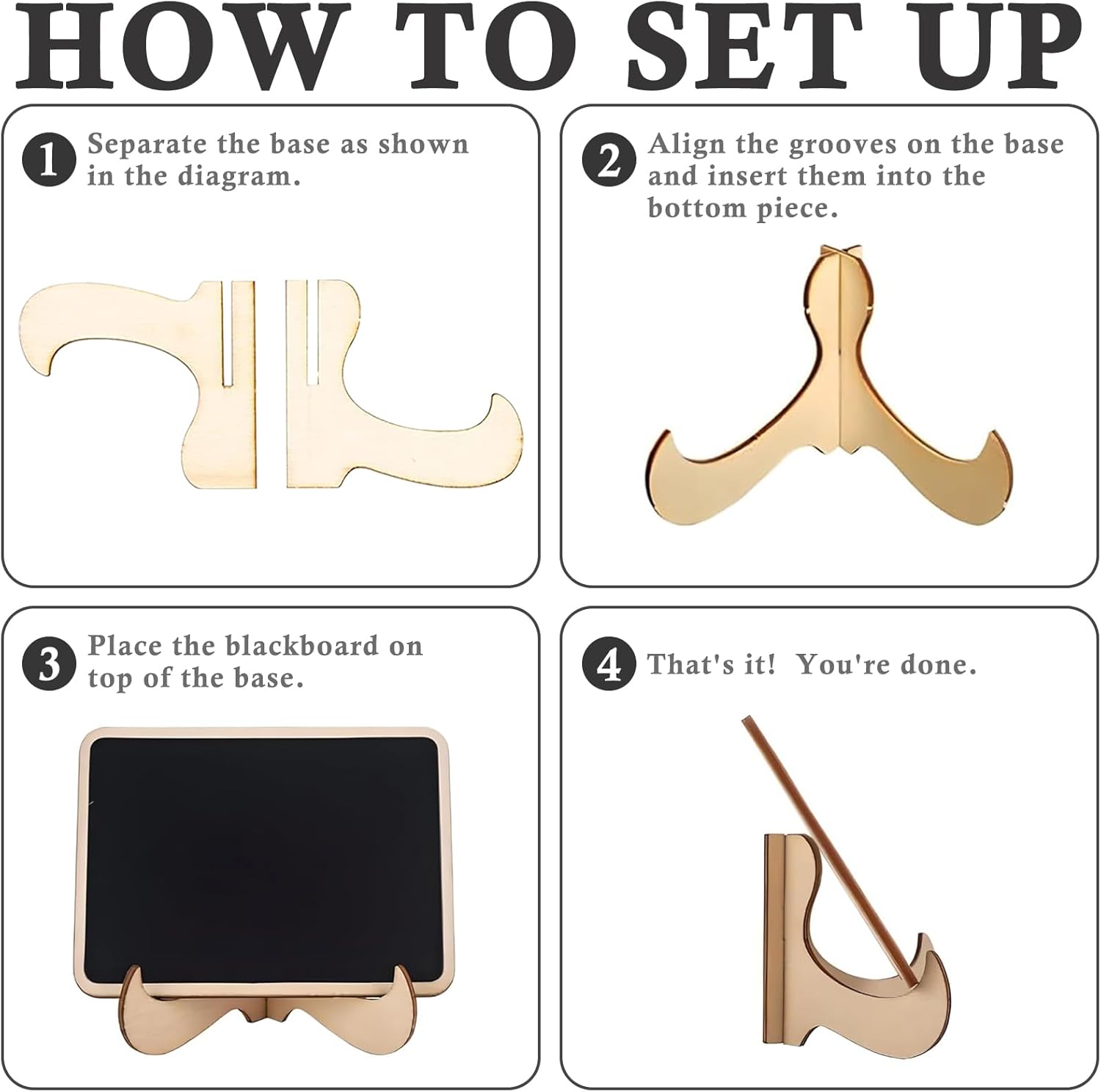 HOW TO SET UP

1 Separate the base as shown in the diagram.

2 Align the grooves on the base and insert them into the bottom piece.

3 Place the blackboard on top of the base.

4 That's it! You're done.