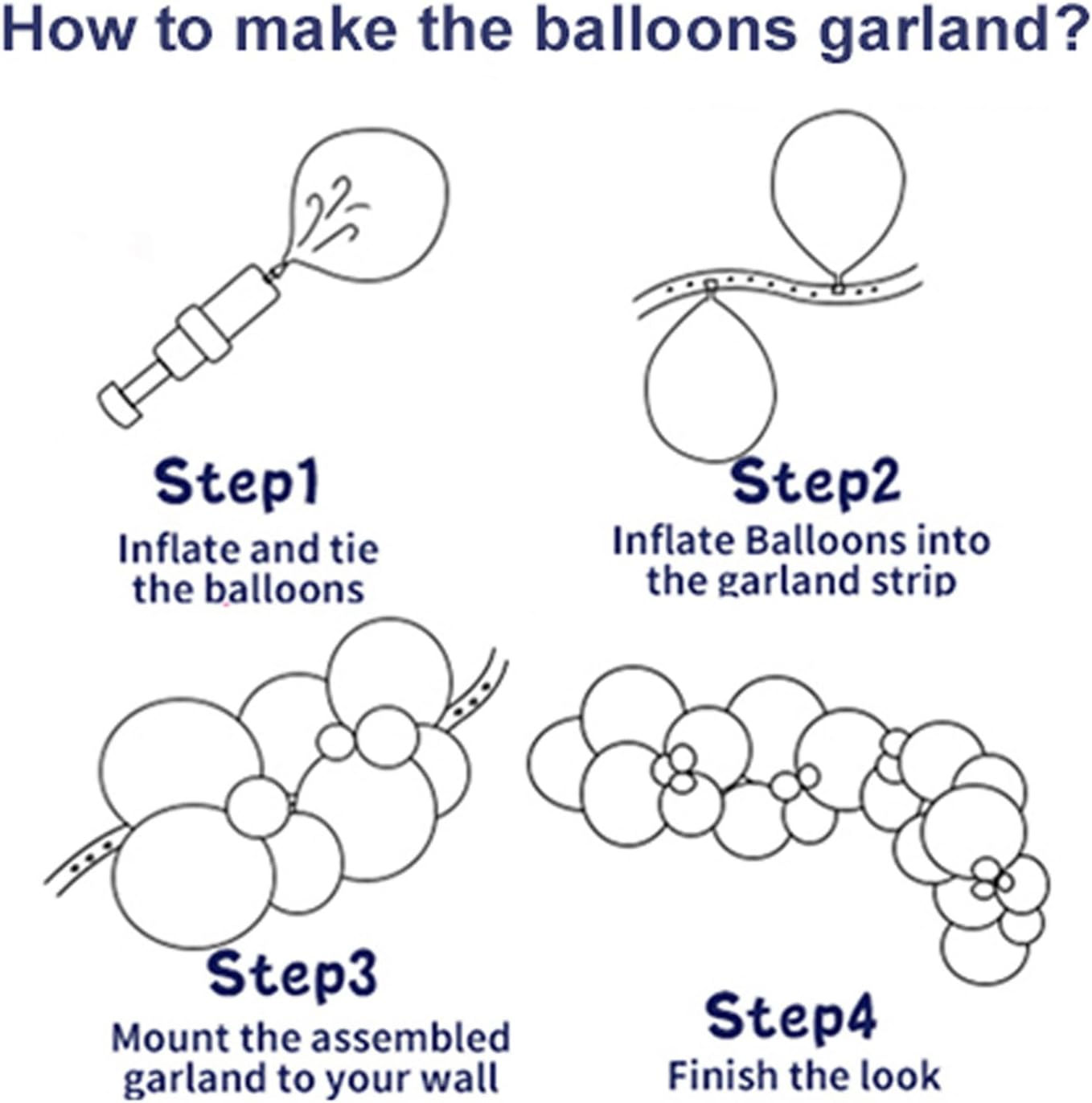 How to make the balloons garland?

Step1
Inflate and tie the balloons

Step2
Inflate Balloons into the garland strip

Step3
Mount the assembled garland to your wall

Step4
Finish the look