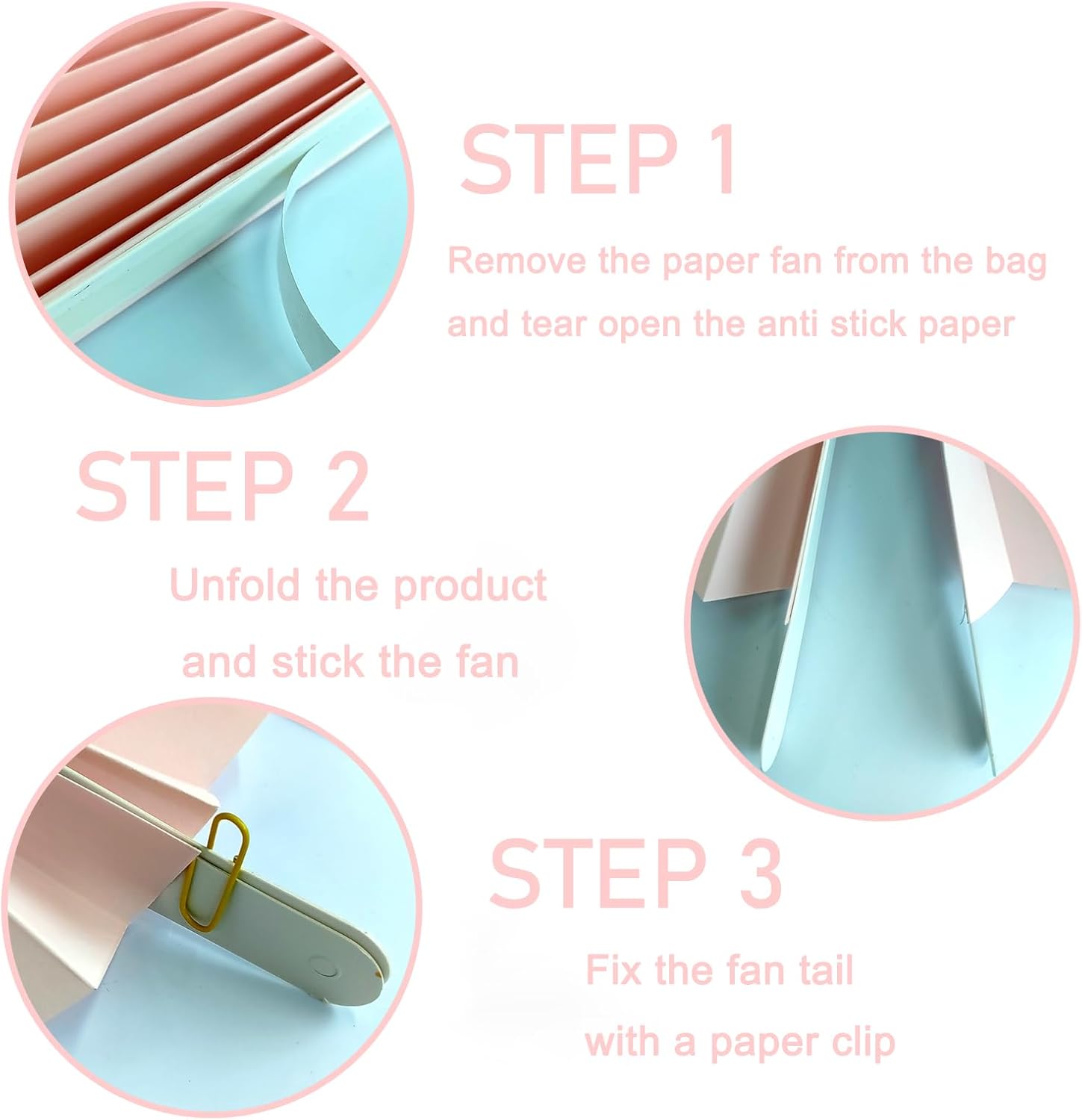 STEP 1

Remove the paper fan from the bag and tear open the anti stick paper

STEP 2

Unfold the product and stick the fan

STEP 3

Fix the fan tail with a paper clip