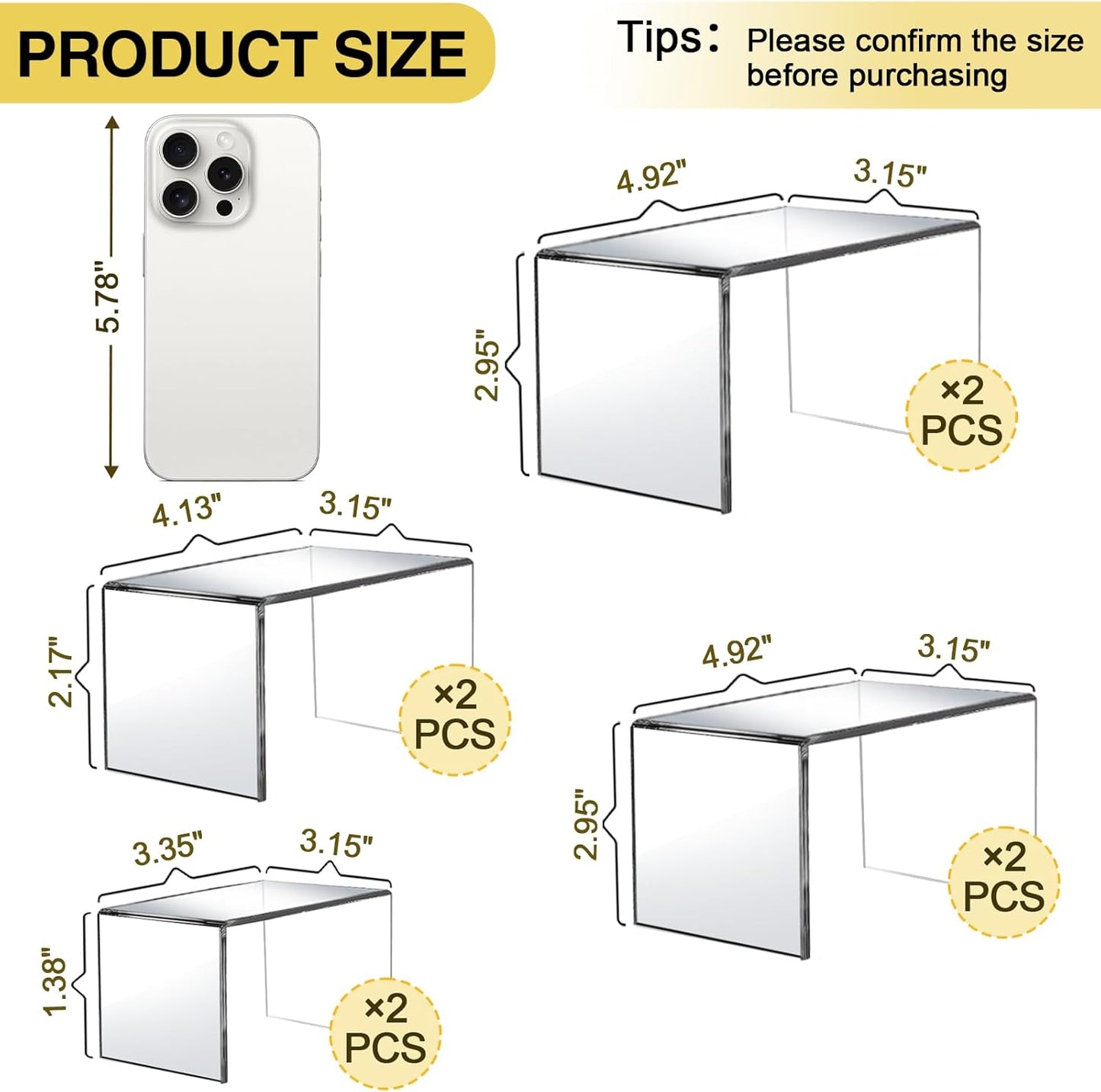 PRODUCT SIZE

Tips: Please confirm the size before purchasing

5.78"

4.92" 3.15"
2.95"
×2 PCS

4.13" 3.15"
2.17"
×2 PCS

4.92" 3.15"
2.95"
×2 PCS

3.35" 3.15"
1.38"
×2 PCS