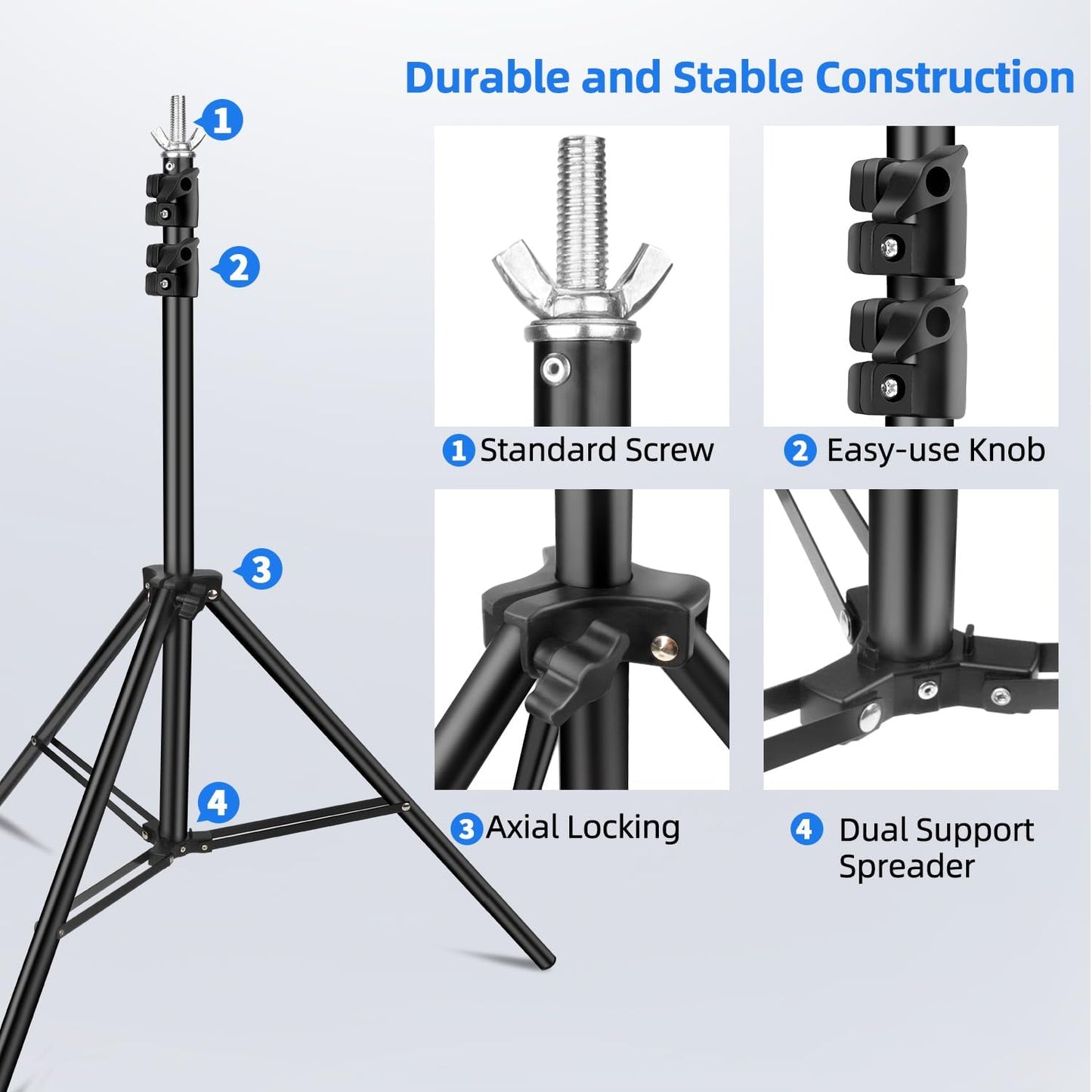 Durable and Stable Construction

1

2

3

4

1 Standard Screw

2 Easy-use Knob

3 Axial Locking

4 Dual Support Spreader