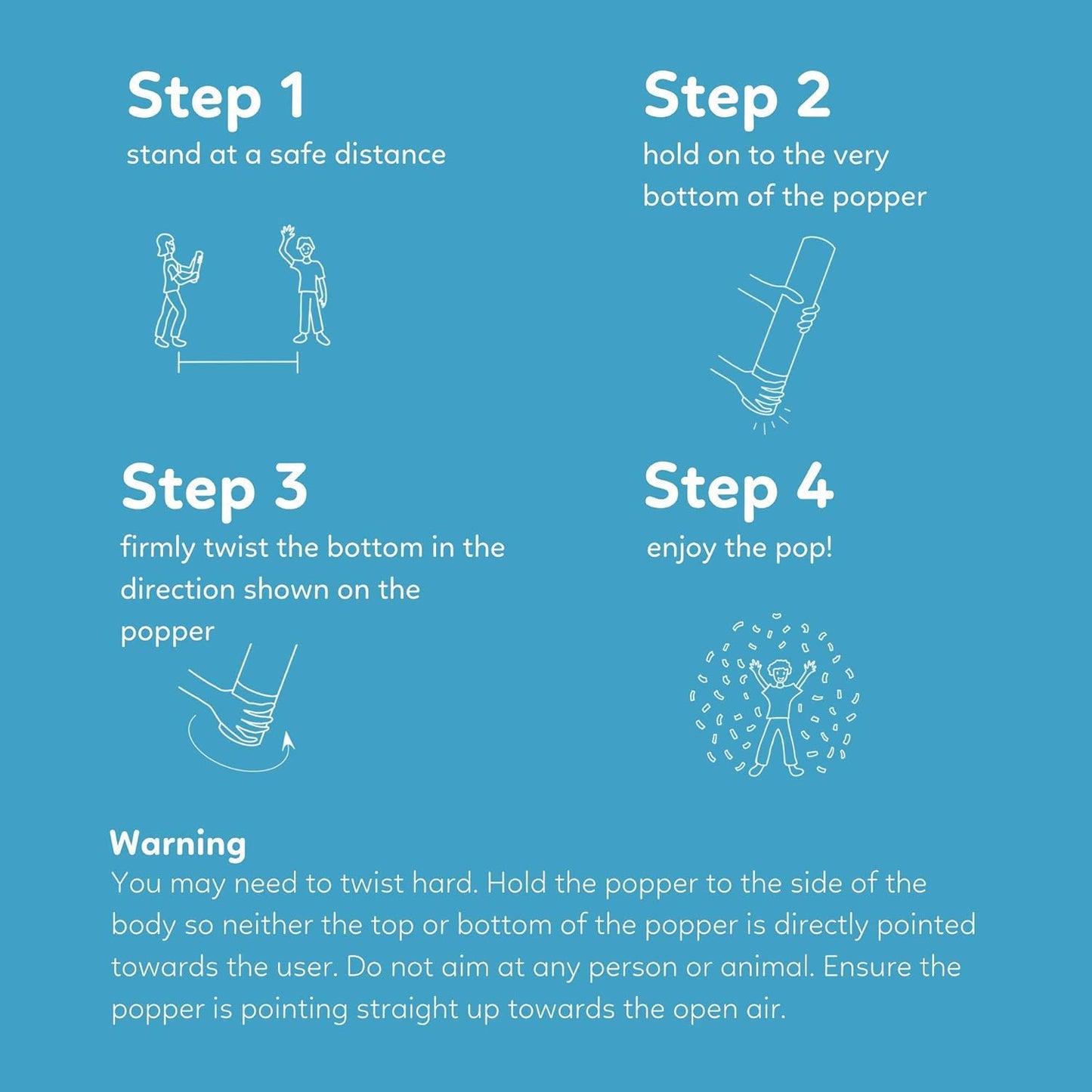 Step 1
stand at a safe distance

Step 2
hold on to the very bottom of the popper

Step 3
firmly twist the bottom in the direction shown on the popper

Step 4
enjoy the pop!

Warning
You may need to twist hard. Hold the popper to the side of the body so neither the top or bottom of the popper is directly pointed towards the user. Do not aim at any person or animal. Ensure the popper is pointing straight up towards the open air.