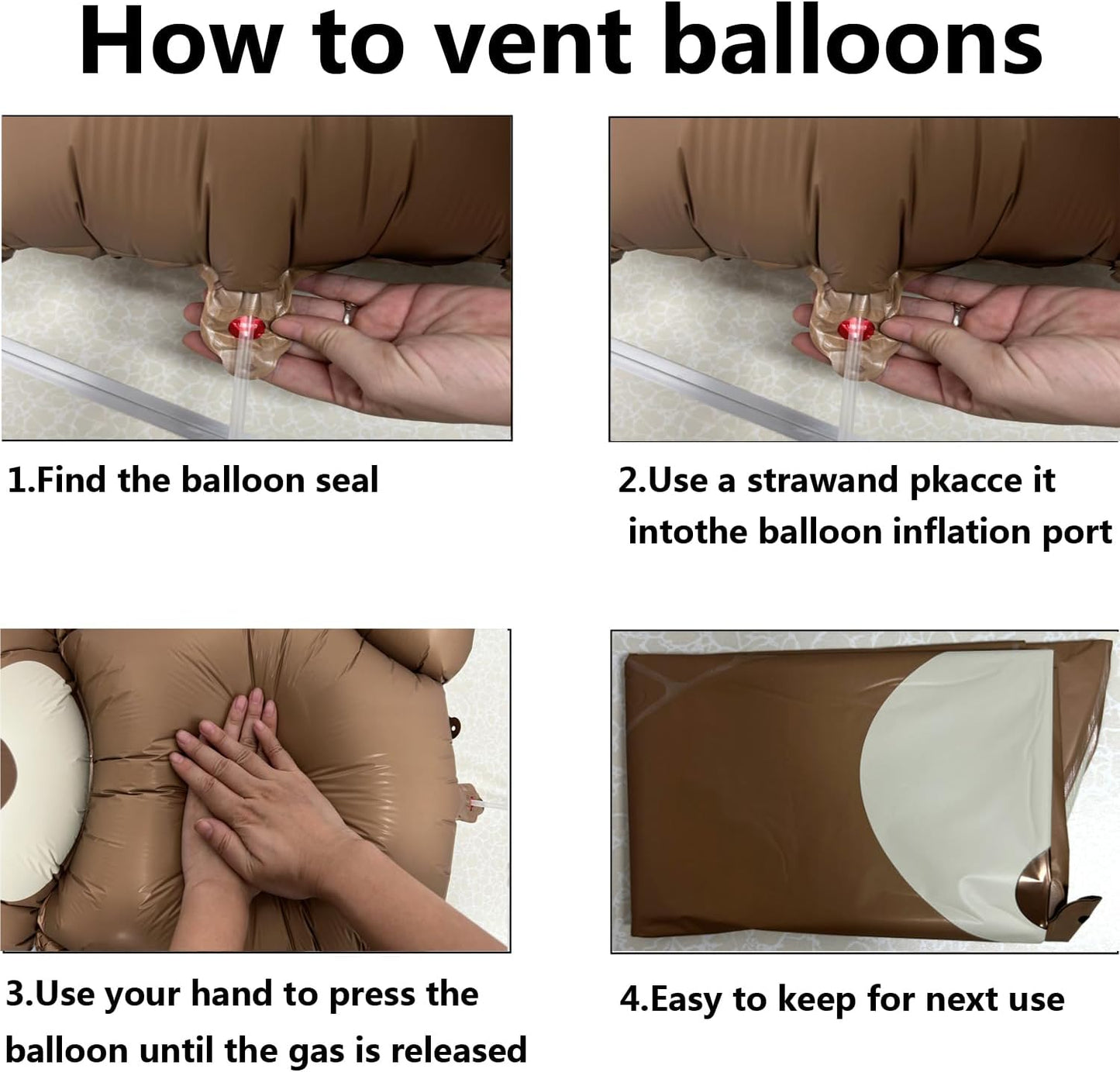 How to vent balloons

1.Find the balloon seal

2.Use a strawand pkacce it intothe balloon inflation port

3.Use your hand to press the balloon until the gas is released

4.Easy to keep for next use