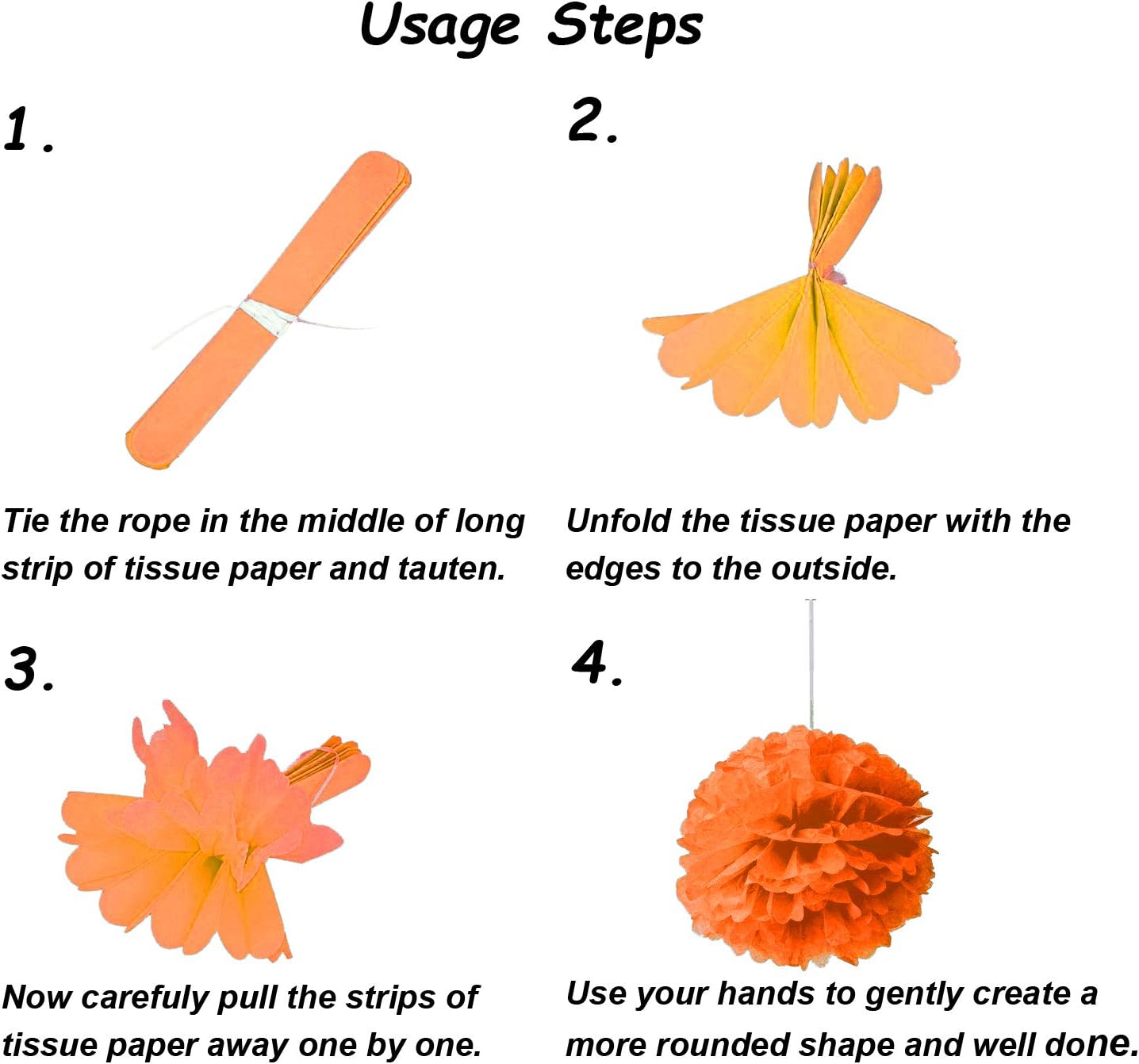 Usage Steps

1.

Tie the rope in the middle of long strip of tissue paper and tauten.

2.

Unfold the tissue paper with the edges to the outside.

3.

Now carefuly pull the strips of tissue paper away one by one.

4.

Use your hands to gently create a more rounded shape and well done.