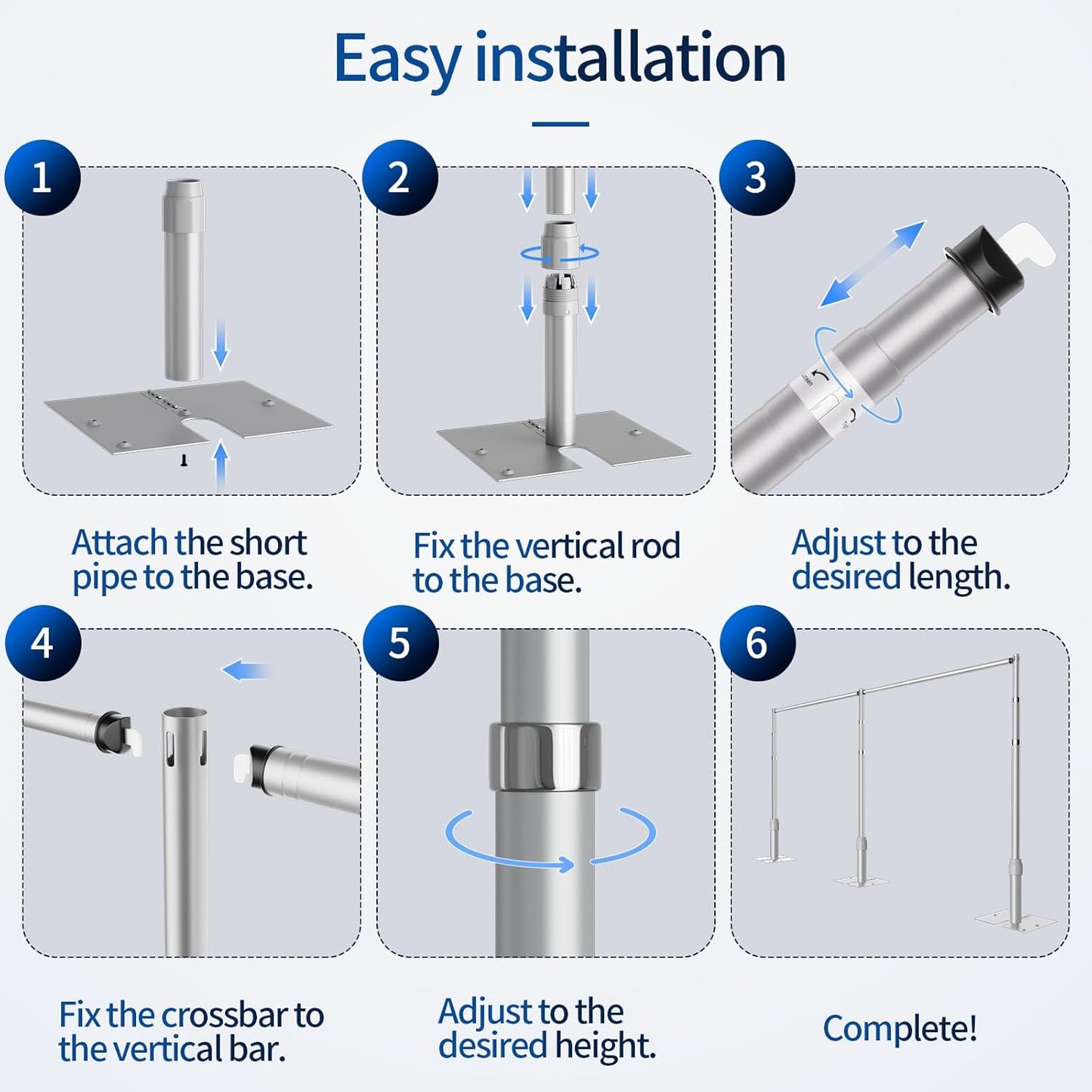 Easy installation

1

Attach the short pipe to the base.

2

Fix the vertical rod to the base.

3

Adjust to the desired length.

4

Fix the crossbar to the vertical bar.

5

Adjust to the desired height.

6

Complete!