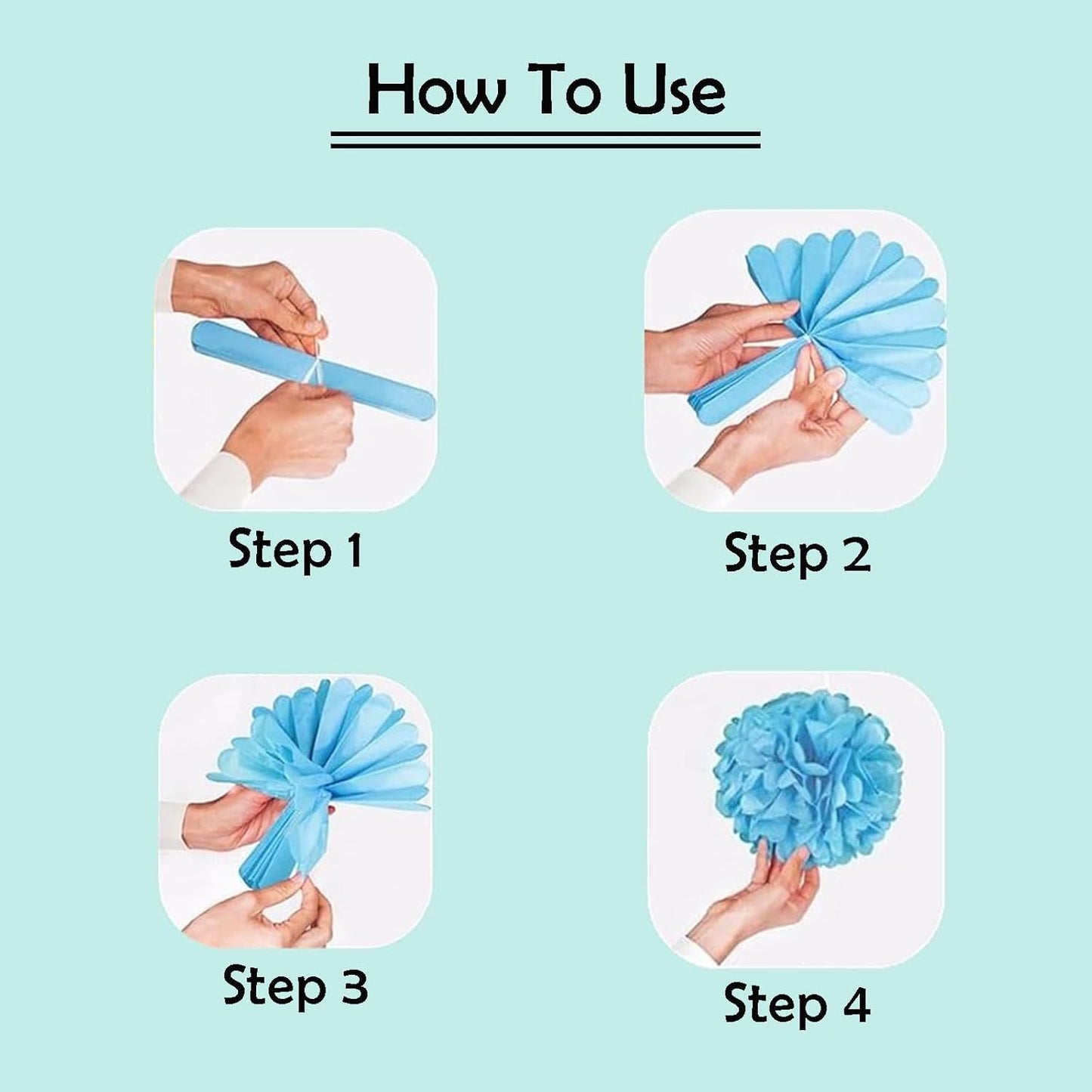 How To Use

Step 1

Step 2

Step 3

Step 4